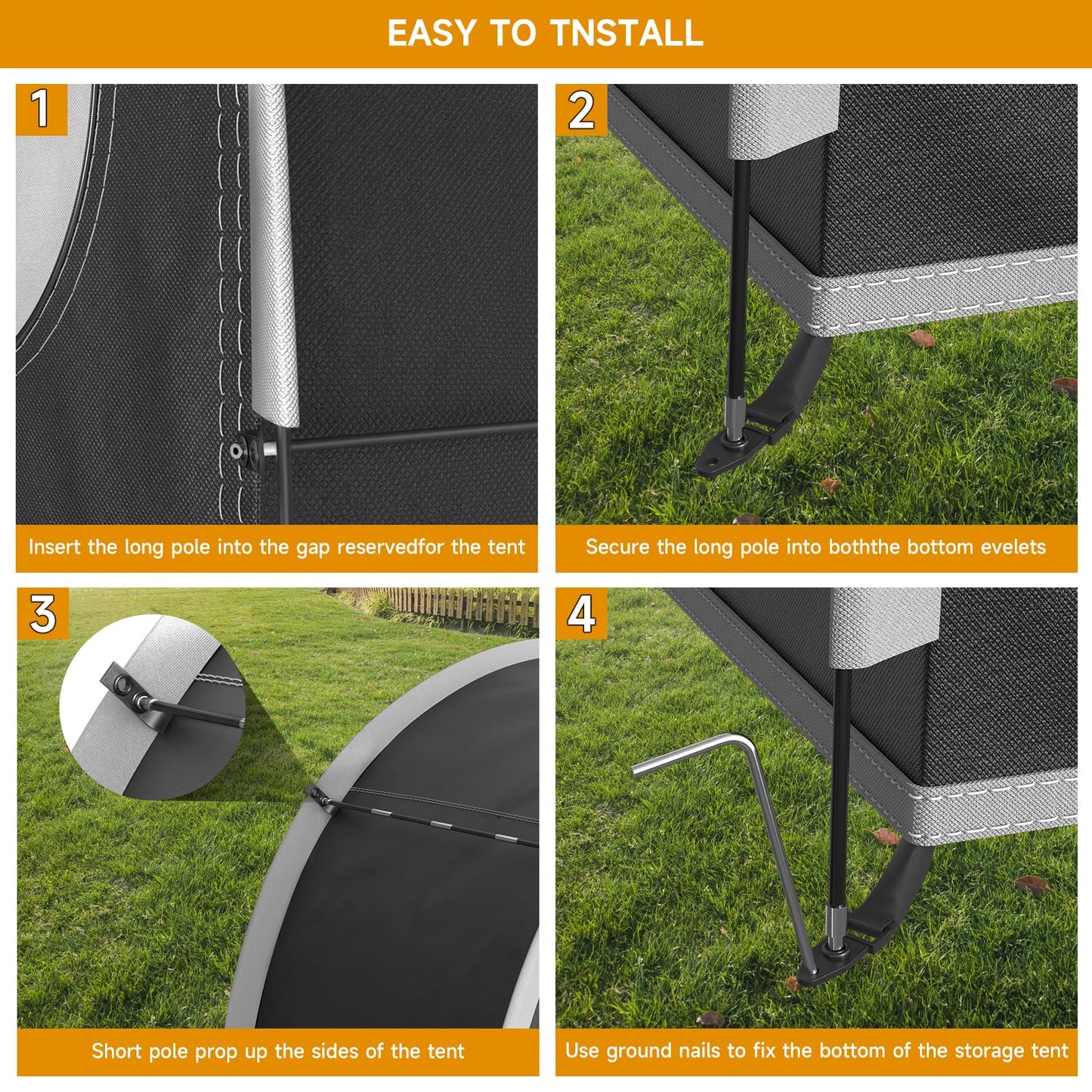 EASY TO TNSTALL

1

Insert the long pole into the gap reservedfor the tent

2

Secure the long pole into boththe bottom evelets

3

Short pole prop up the sides of the tent

4

Use ground nails to fix the bottom of the storage tent