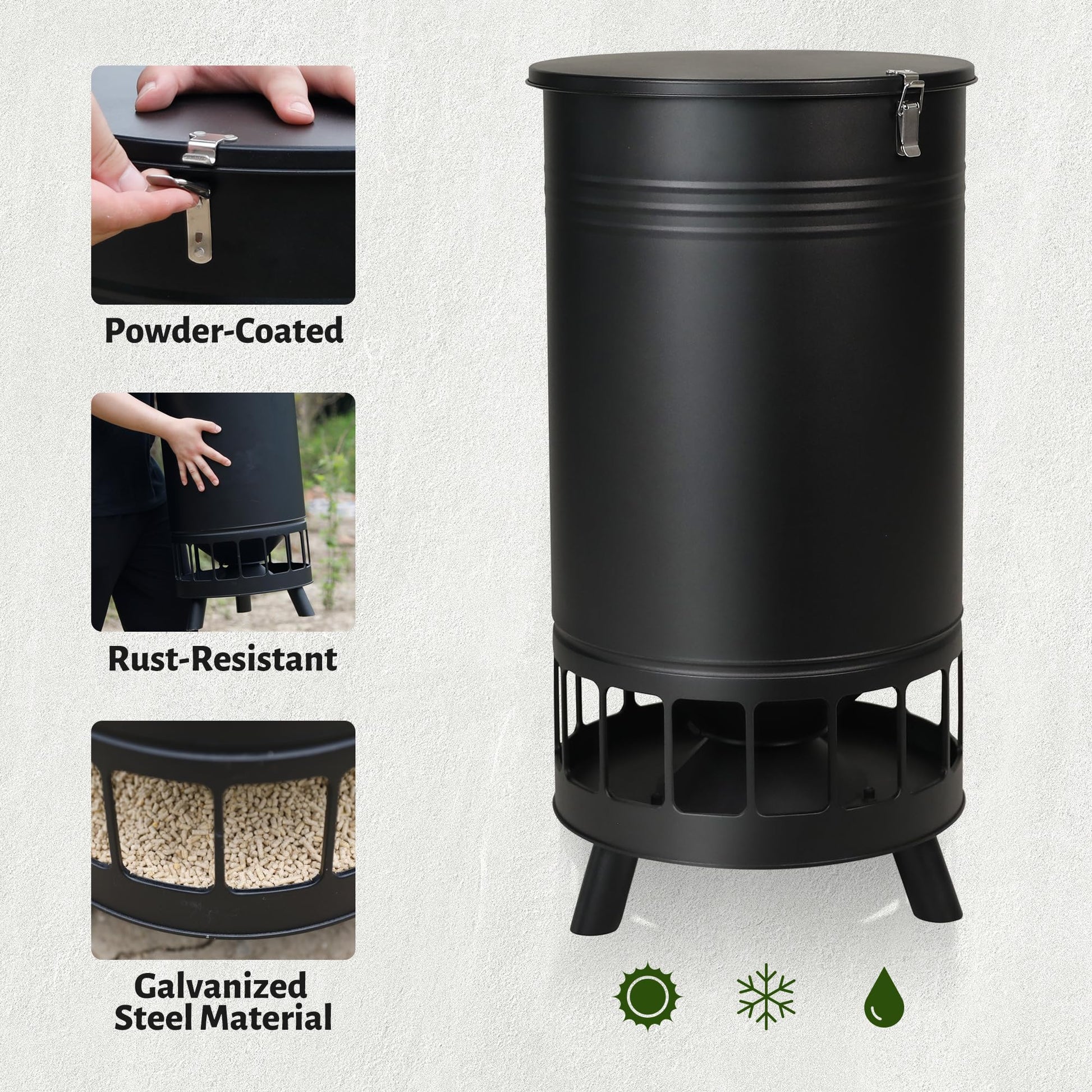 Powder-Coated

Rust-Resistant

Galvanized Steel Material