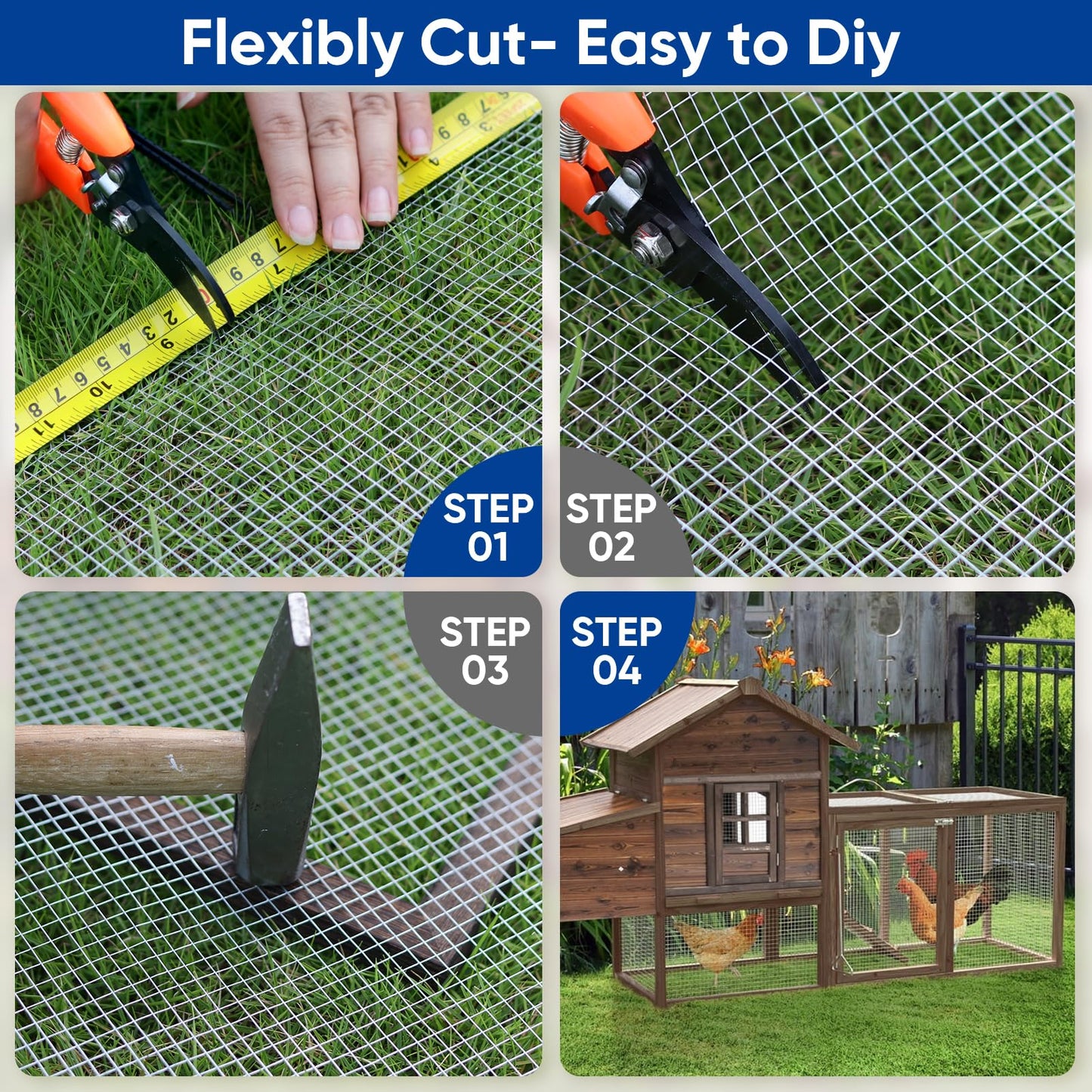 Flexibly Cut- Easy to Diy

STEP 01

STEP 02

STEP 03

STEP 04