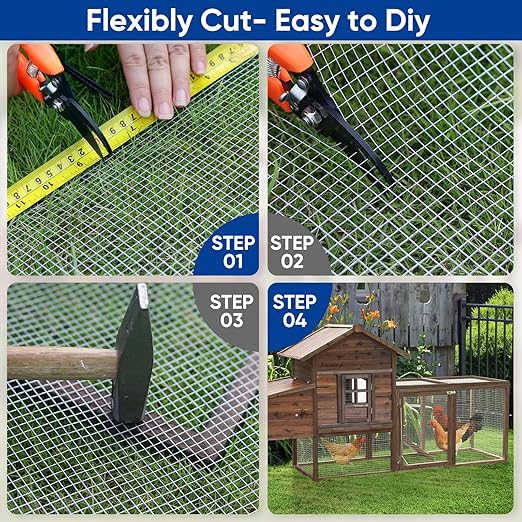 Flexibly Cut- Easy to Diy

STEP 01

STEP 02

STEP 03

STEP 04