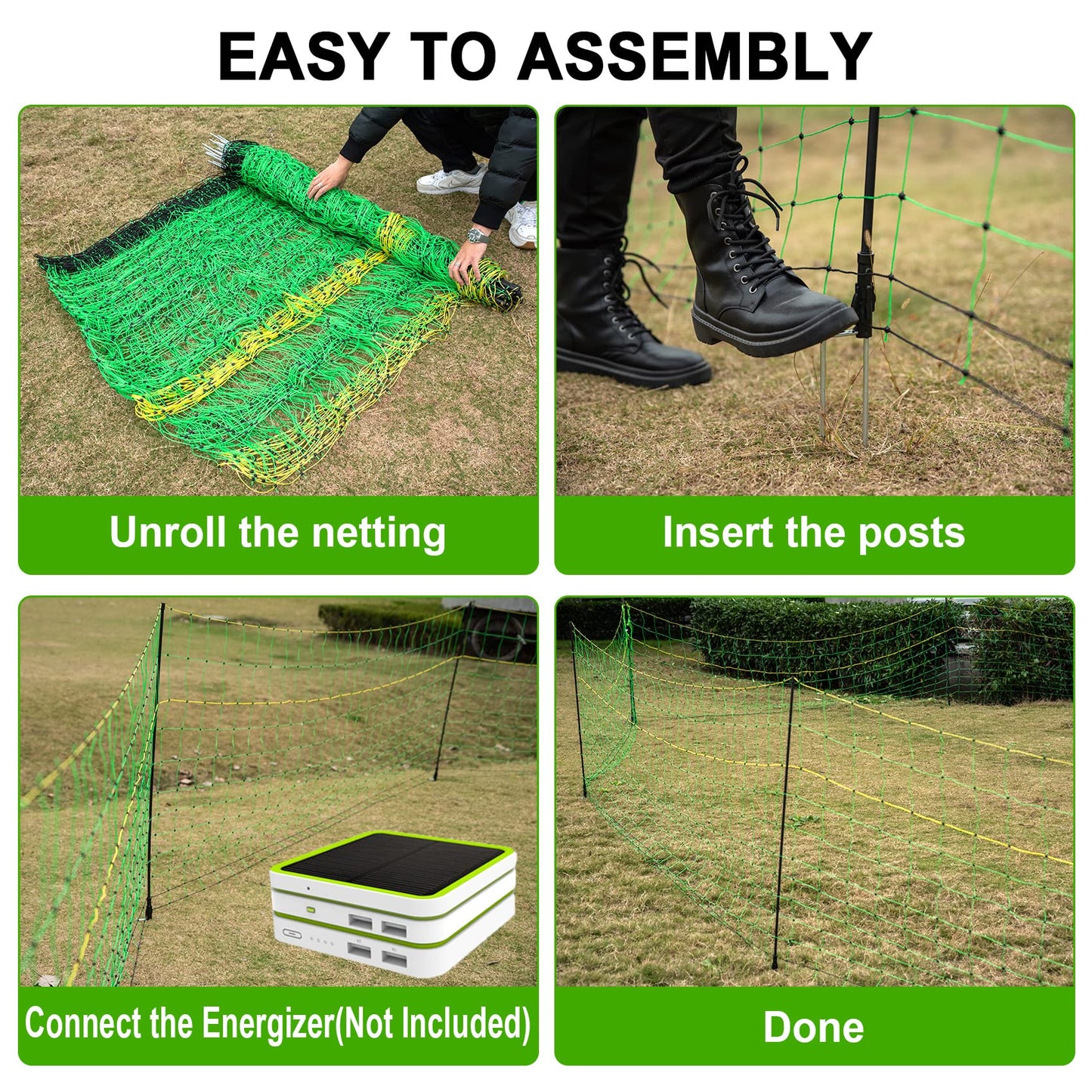 EASY TO ASSEMBLY

Unroll the netting

Insert the posts

Connect the Energizer(Not Included)

Done