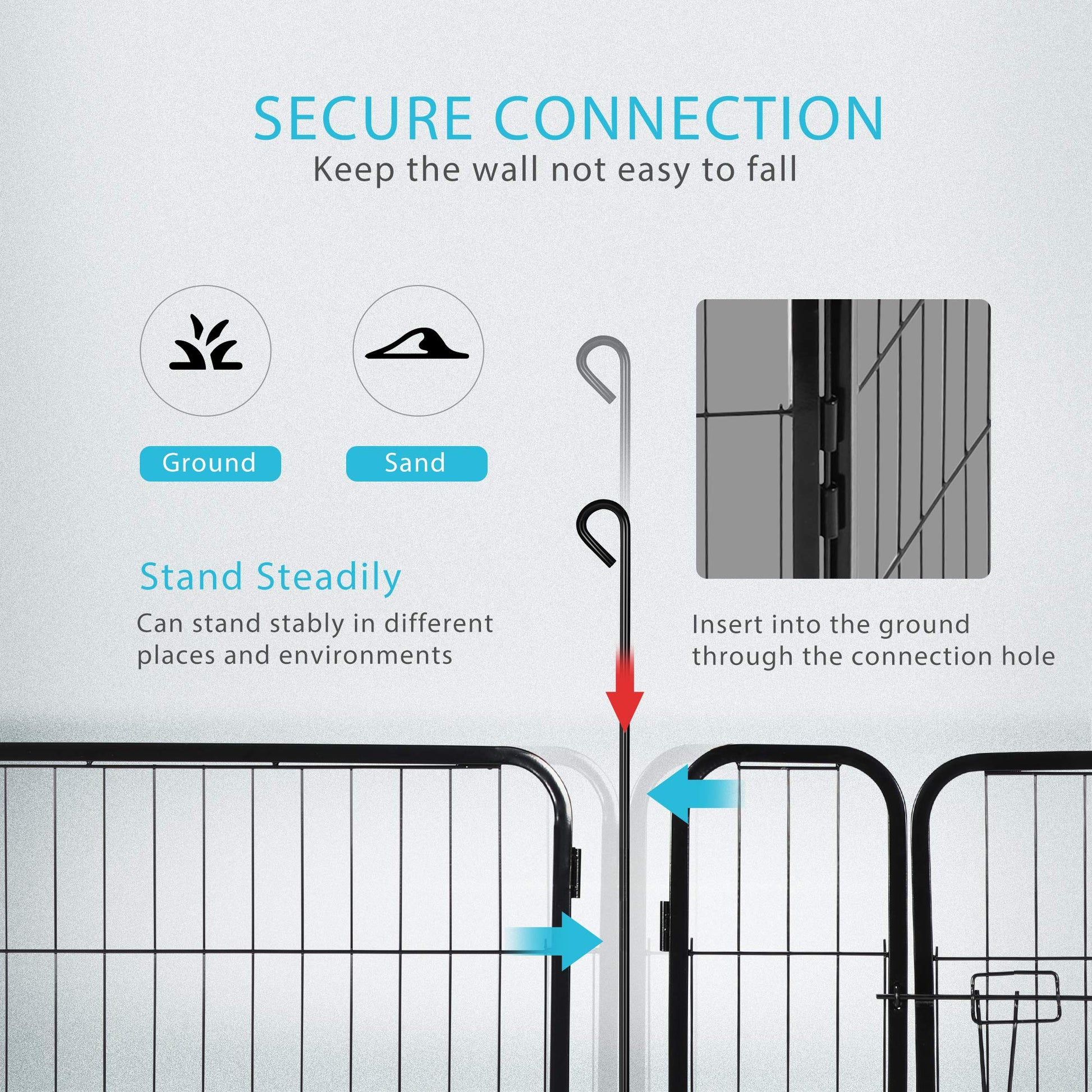 SECURE CONNECTION
Keep the wall not easy to fall

Ground

Sand

Stand Steadily
Can stand stably in different places and environments

Insert into the ground through the connection hole