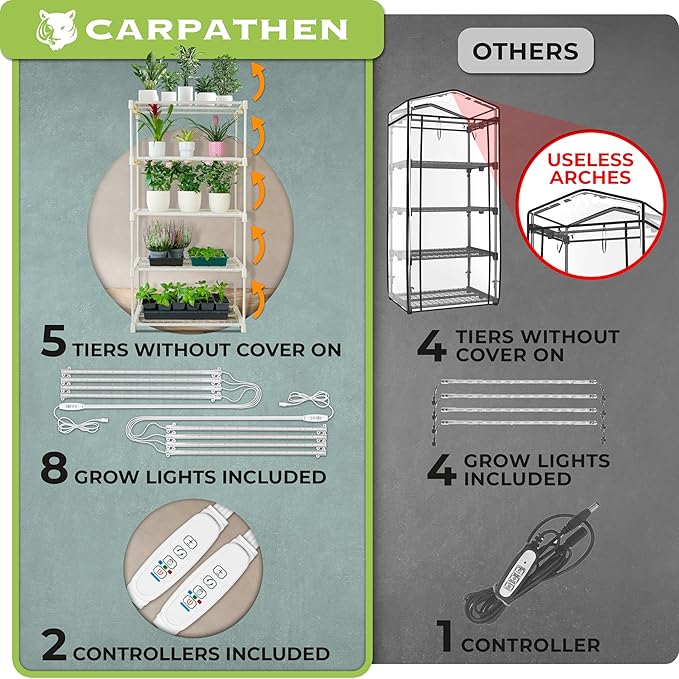 CARPATHEN

5 TIERS WITHOUT COVER ON

8 GROW LIGHTS INCLUDED

2 CONTROLLERS INCLUDED

OTHERS

USELESS ARCHES

4 TIERS WITHOUT COVER ON

4 GROW LIGHTS INCLUDED

1 CONTROLLER