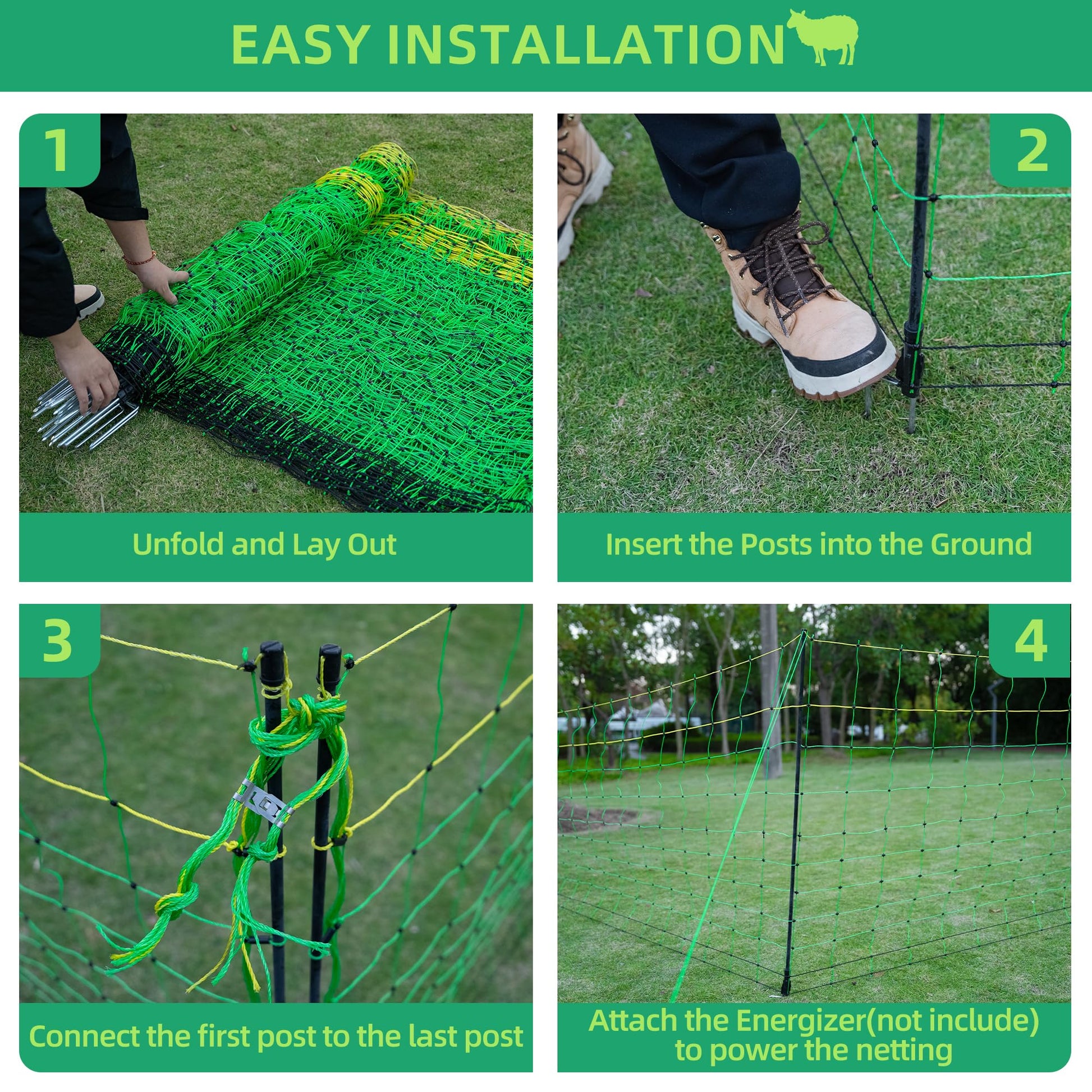 EASY INSTALLATION

1

Unfold and Lay Out

2

Insert the Posts into the Ground

3

Connect the first post to the last post

4

Attach the Energizer(not include) to power the netting