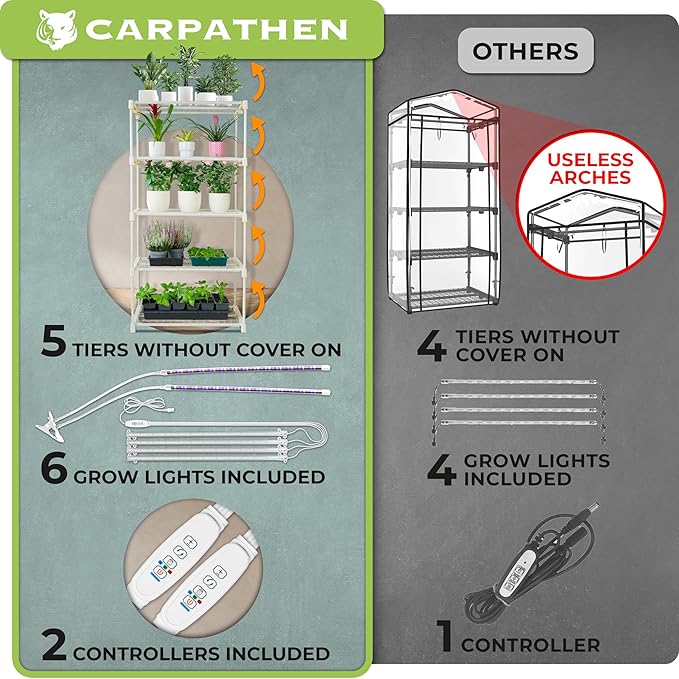 CARPATHEN

5 TIERS WITHOUT COVER ON

6 GROW LIGHTS INCLUDED

2 CONTROLLERS INCLUDED

OTHERS

USELESS ARCHES

4 TIERS WITHOUT COVER ON

4 GROW LIGHTS INCLUDED

1 CONTROLLER