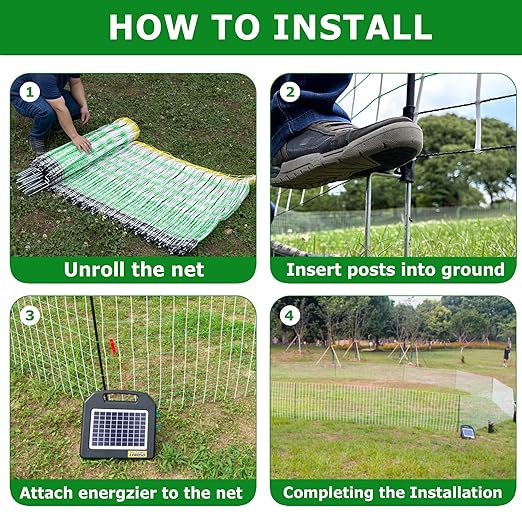 HOW TO INSTALL

1

Unroll the net

2

Insert posts into ground

3

Attach energzier to the net

4

Completing the Installation