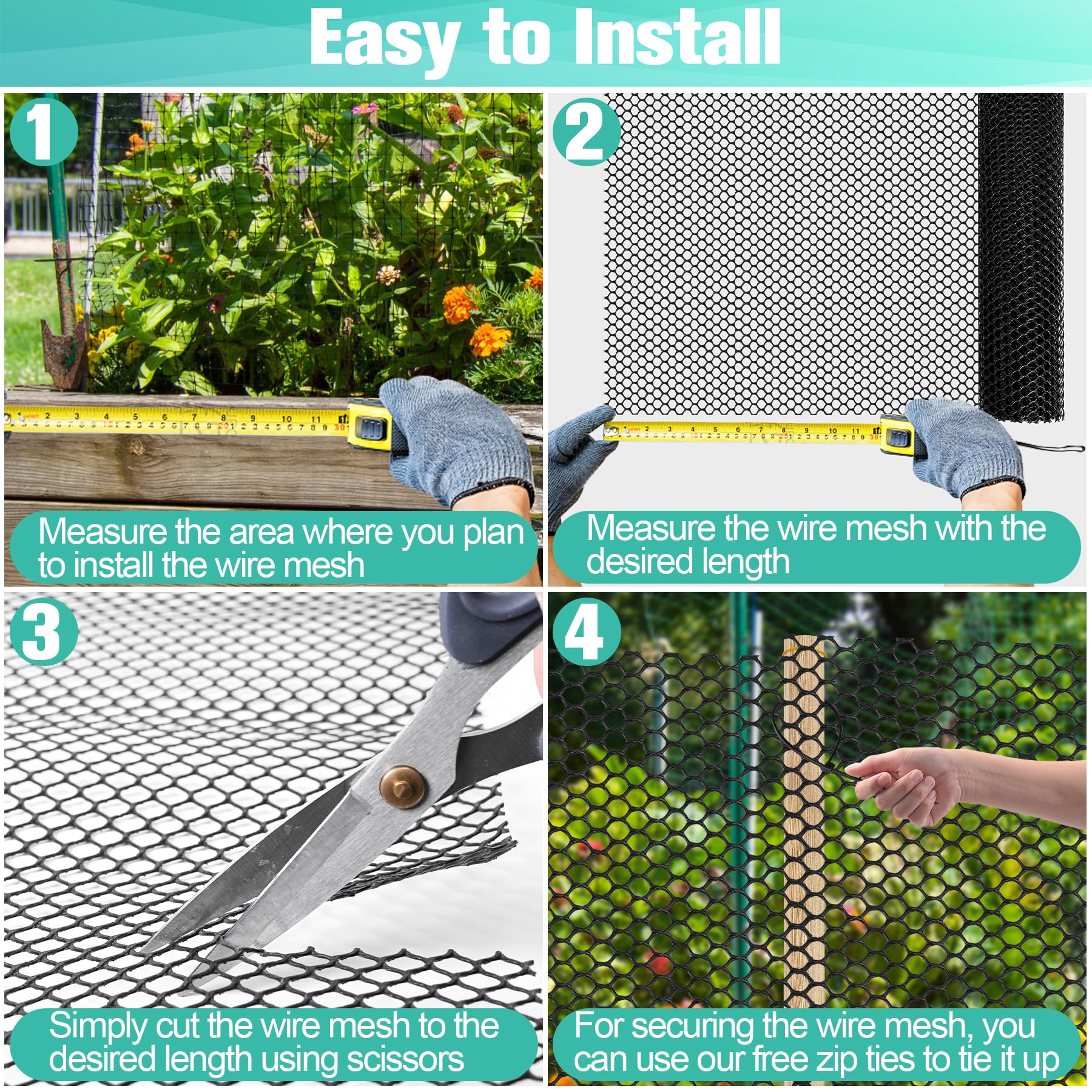 Easy to Install

1

Measure the area where you plan to install the wire mesh

2

Measure the wire mesh with the desired length

3

Simply cut the wire mesh to the desired length using scissors

4

For securing the wire mesh, you can use our free zip ties to tie it up