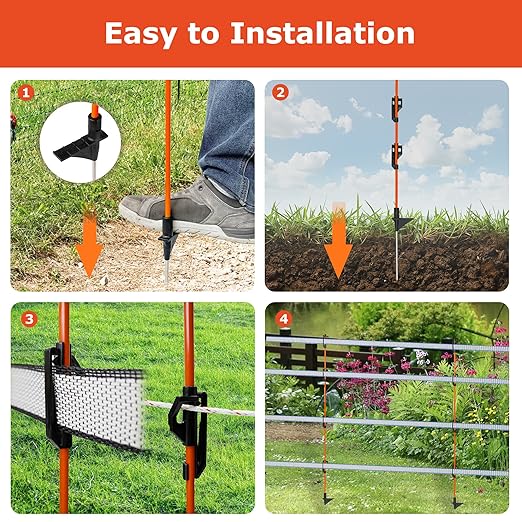 Easy to Installation

1

2

3

4