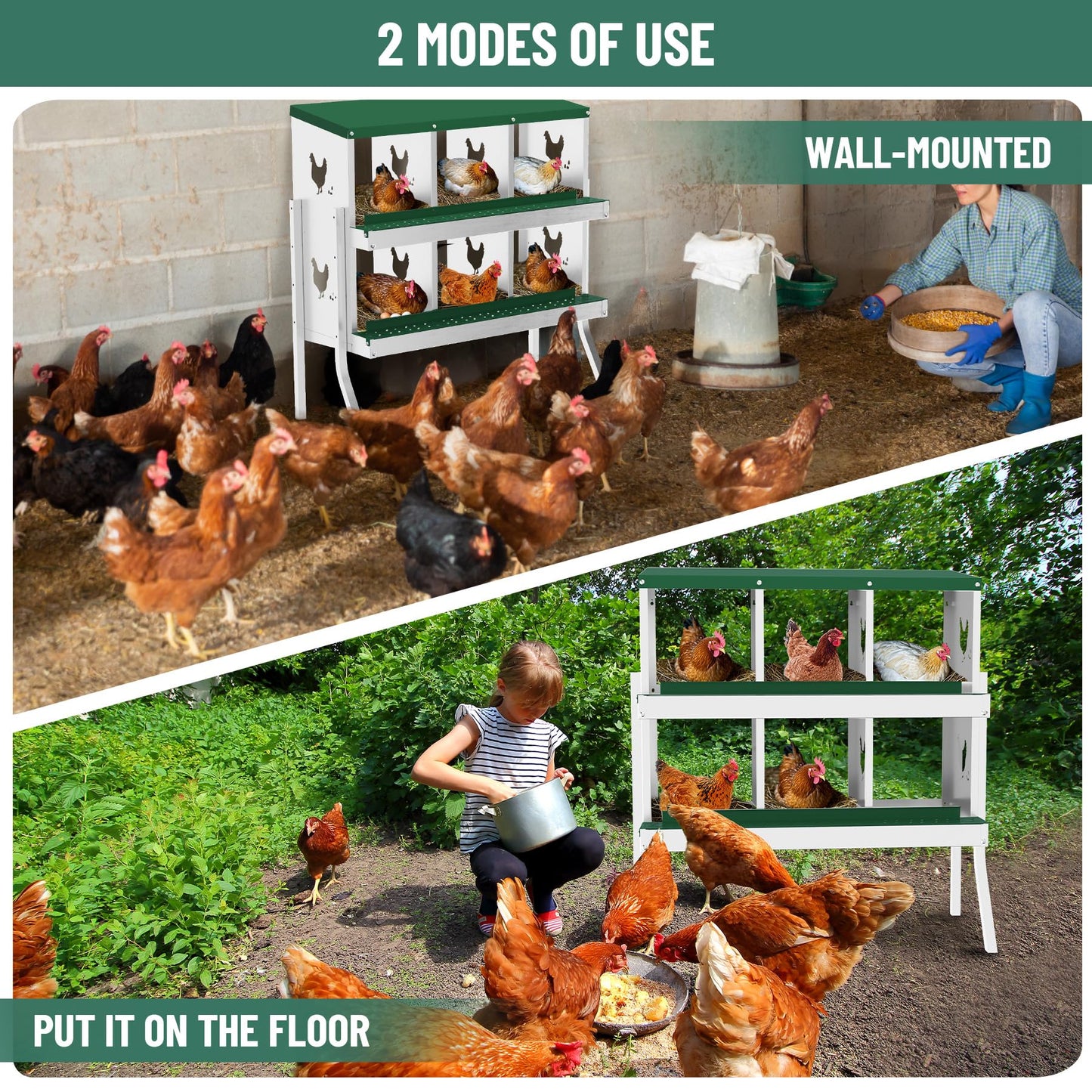 2 MODES OF USE

WALL-MOUNTED

PUT IT ON THE FLOOR