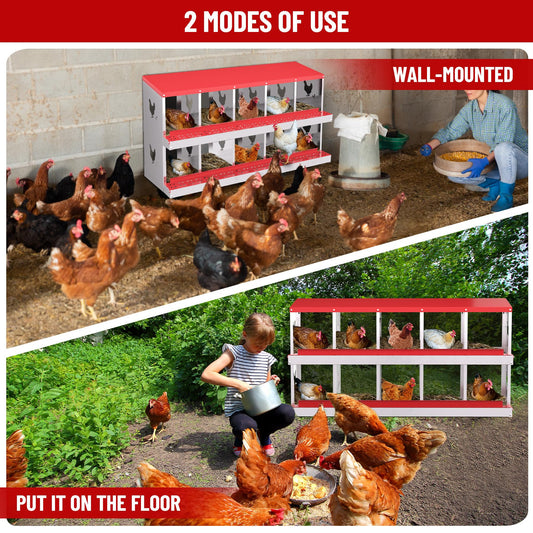 2 MODES OF USE

WALL-MOUNTED

PUT IT ON THE FLOOR