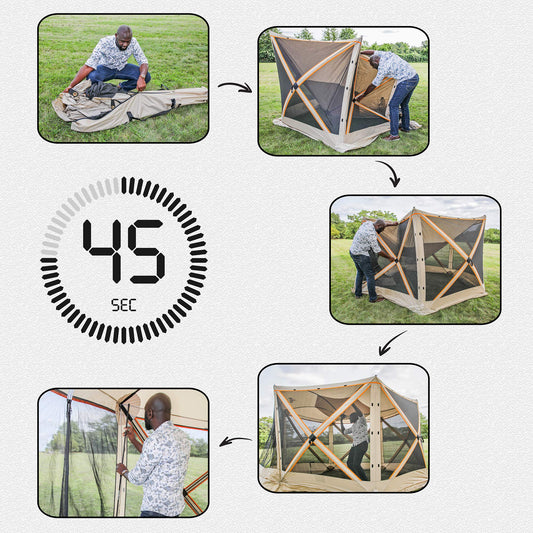 45
SEC