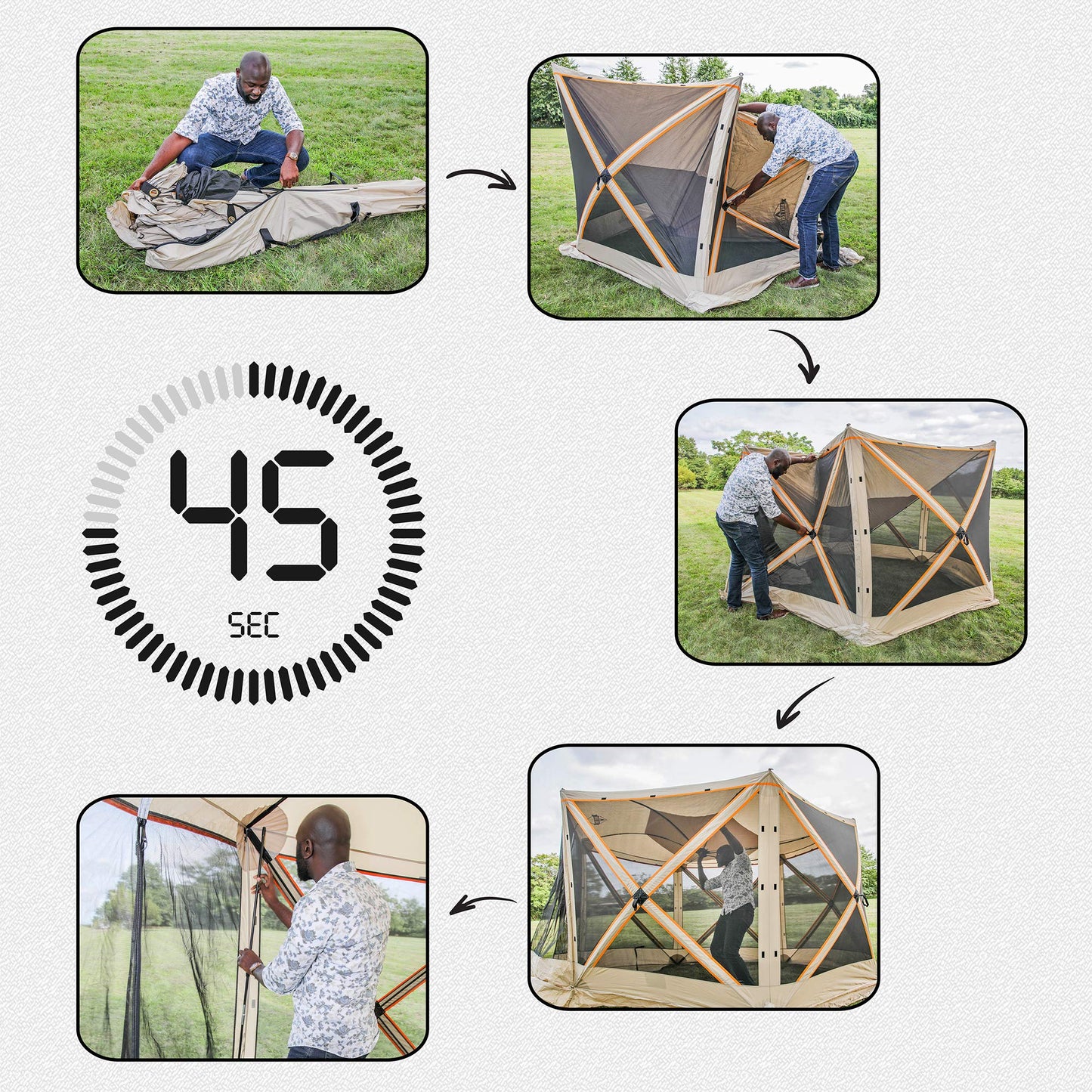 45

SEC