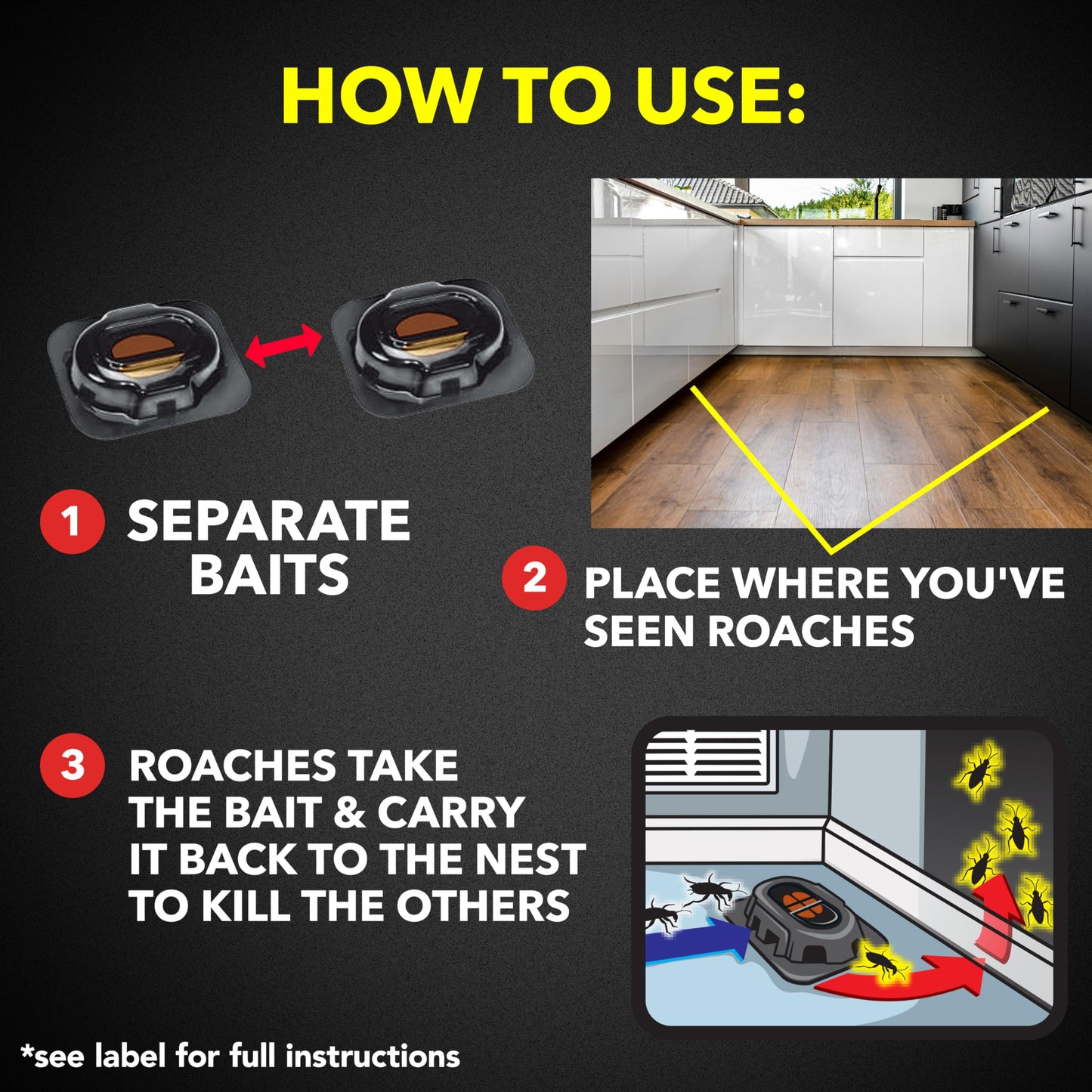 HOW TO USE:

1 SEPARATE BAITS

2 PLACE WHERE YOU'VE SEEN ROACHES

3 ROACHES TAKE THE BAIT & CARRY IT BACK TO THE NEST TO KILL THE OTHERS

*see label for full instructions