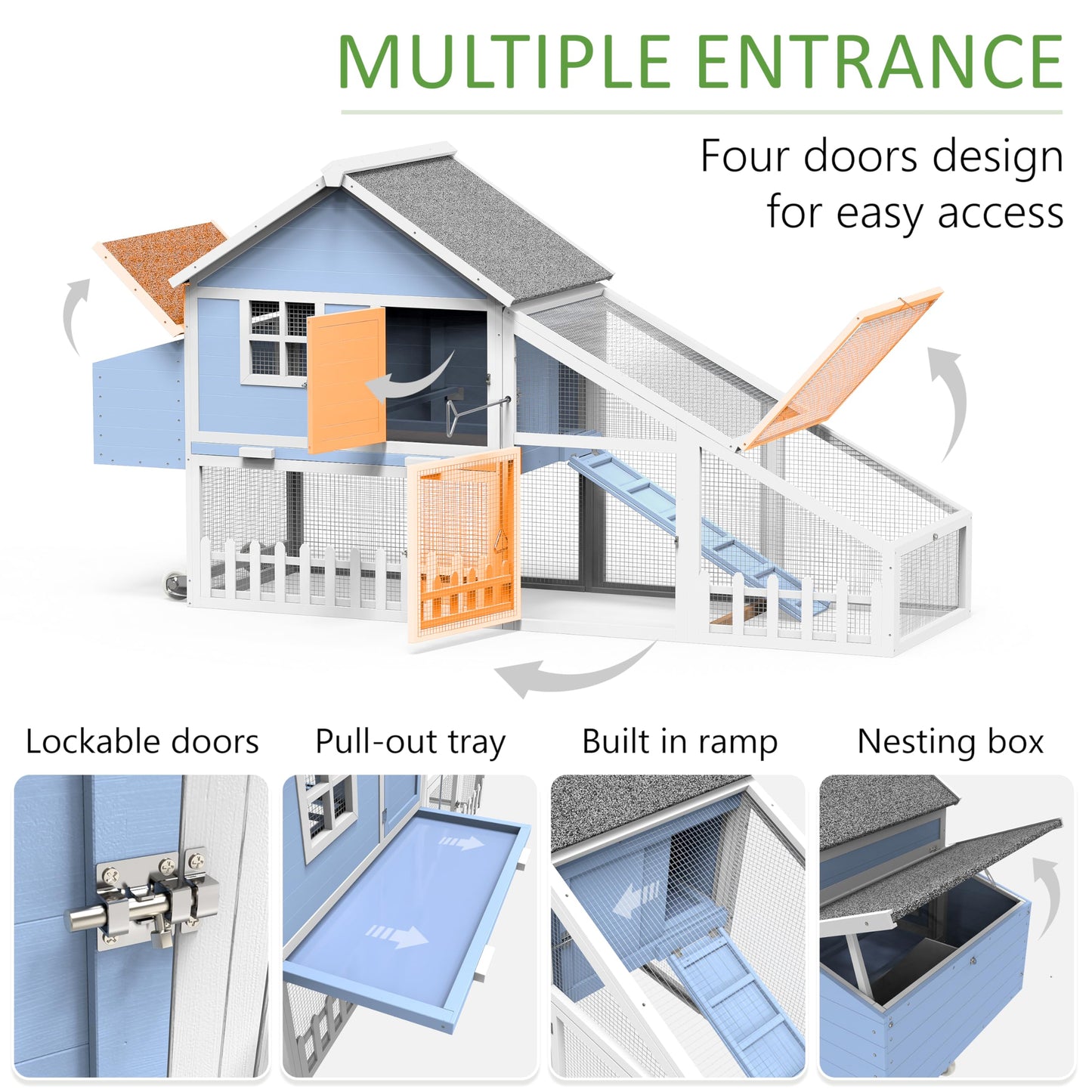 MULTIPLE ENTRANCE

Four doors design for easy access

Lockable doors

Pull-out tray

Built in ramp

Nesting box