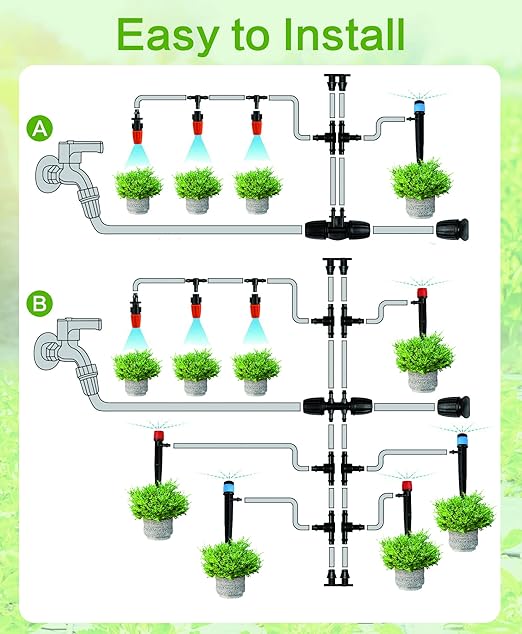 Easy to Install

A

B