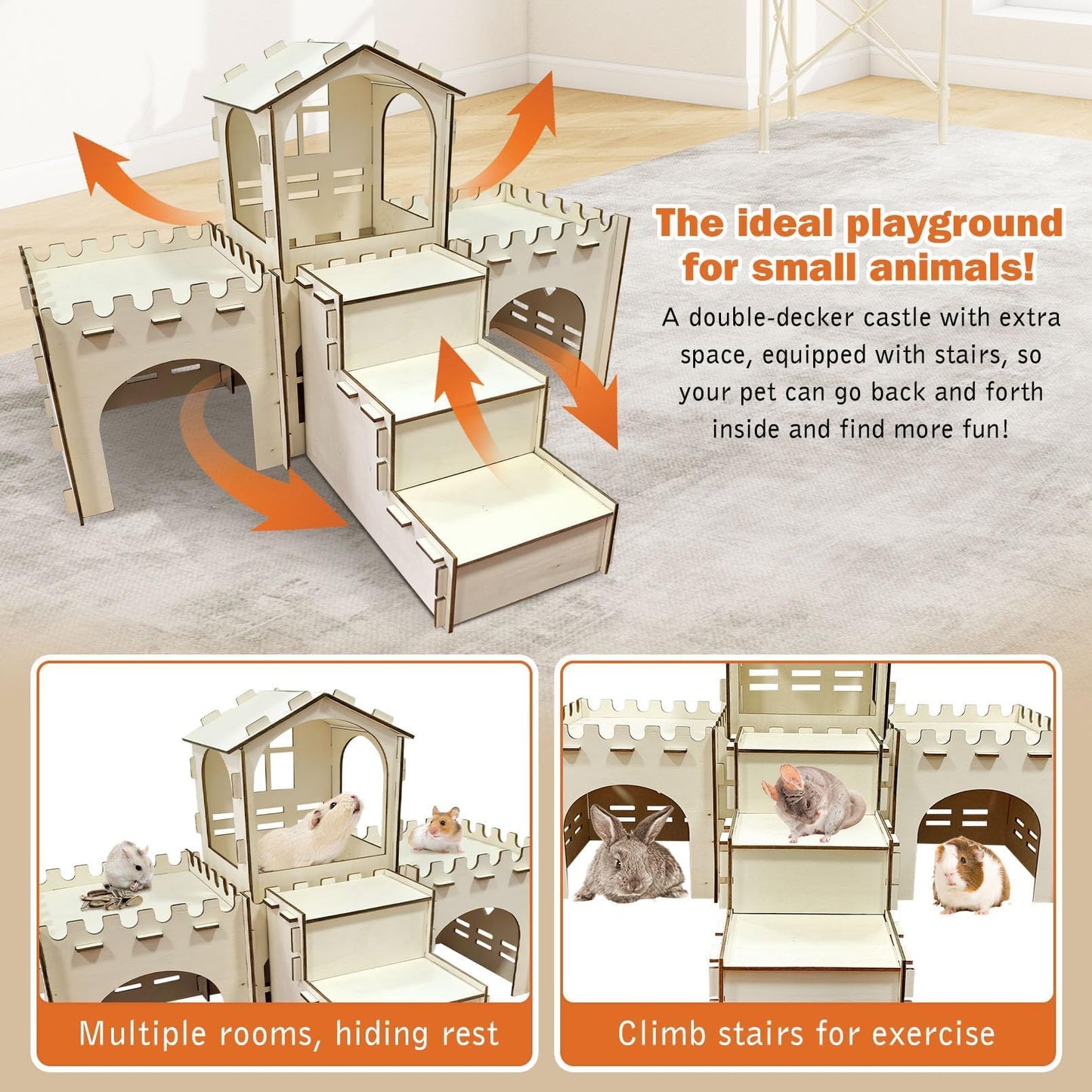 The ideal playground for small animals!

A double-decker castle with extra space, equipped with stairs, so your pet can go back and forth inside and find more fun!

Multiple rooms, hiding rest

Climb stairs for exercise