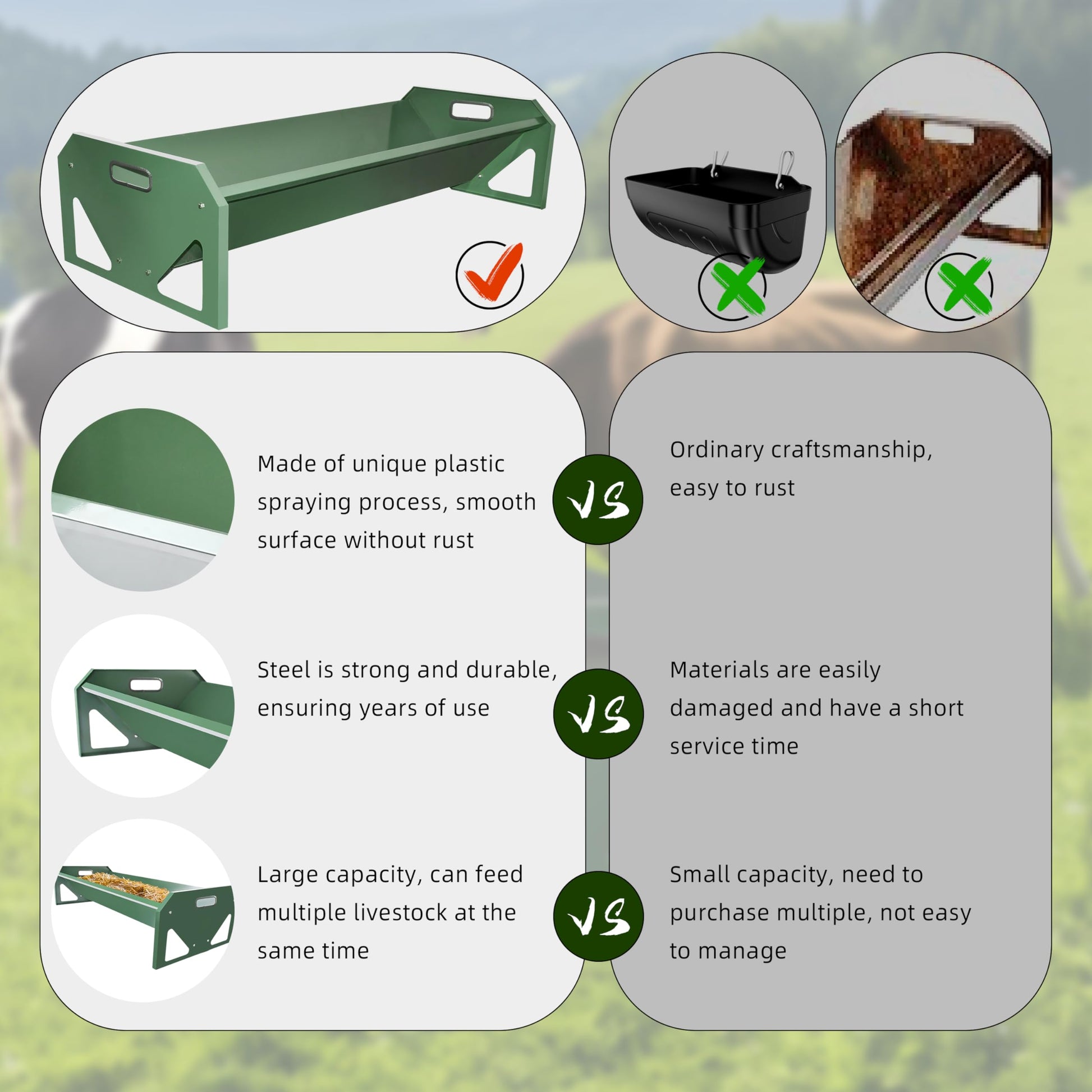 Made of unique plastic spraying process, smooth surface without rust

VS

Ordinary craftsmanship, easy to rust

Steel is strong and durable, ensuring years of use

VS

Materials are easily damaged and have a short service time

Large capacity, can feed multiple livestock at the same time

VS

Small capacity, need to purchase multiple, not easy to manage