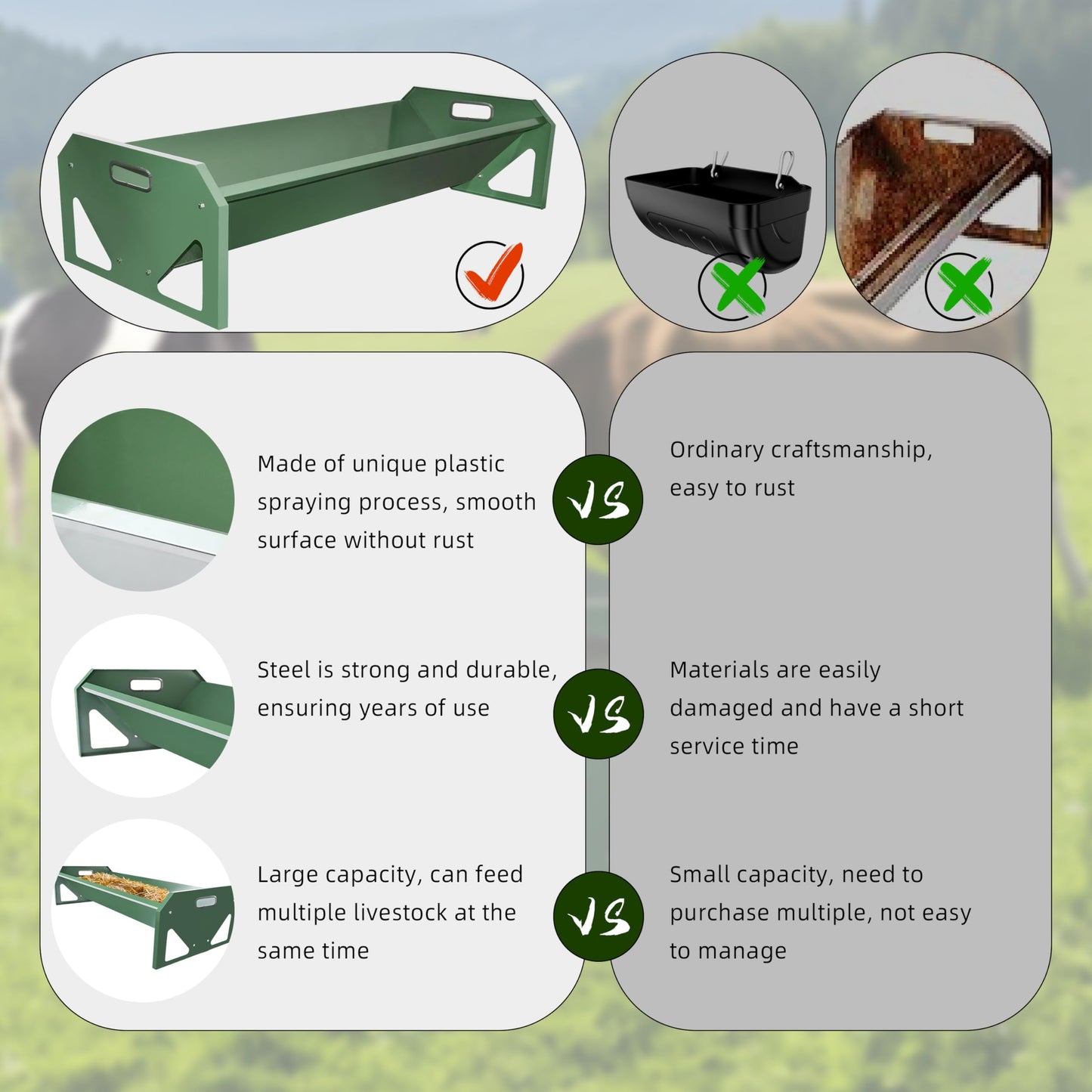 Made of unique plastic spraying process, smooth surface without rust

VS

Ordinary craftsmanship, easy to rust

Steel is strong and durable, ensuring years of use

VS

Materials are easily damaged and have a short service time

Large capacity, can feed multiple livestock at the same time

VS

Small capacity, need to purchase multiple, not easy to manage