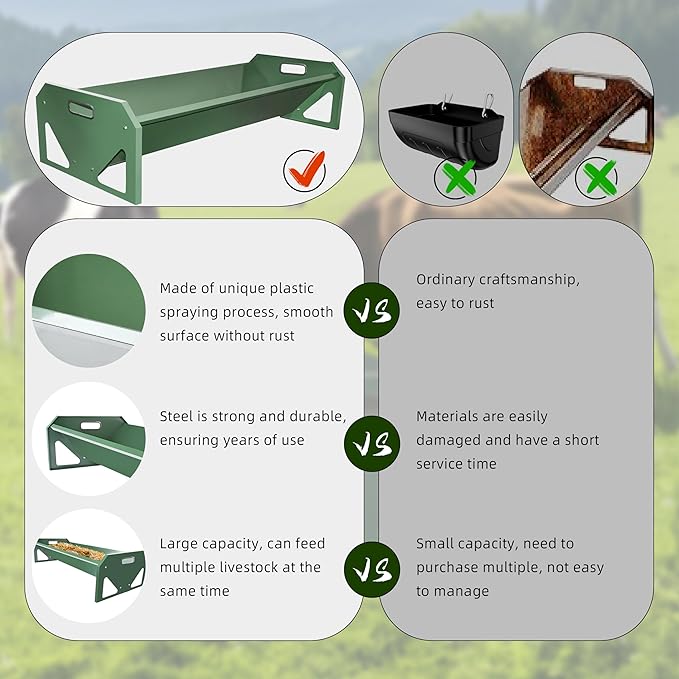 Made of unique plastic spraying process, smooth surface without rust

VS

Ordinary craftsmanship, easy to rust

Steel is strong and durable, ensuring years of use

VS

Materials are easily damaged and have a short service time

Large capacity, can feed multiple livestock at the same time

VS

Small capacity, need to purchase multiple, not easy to manage