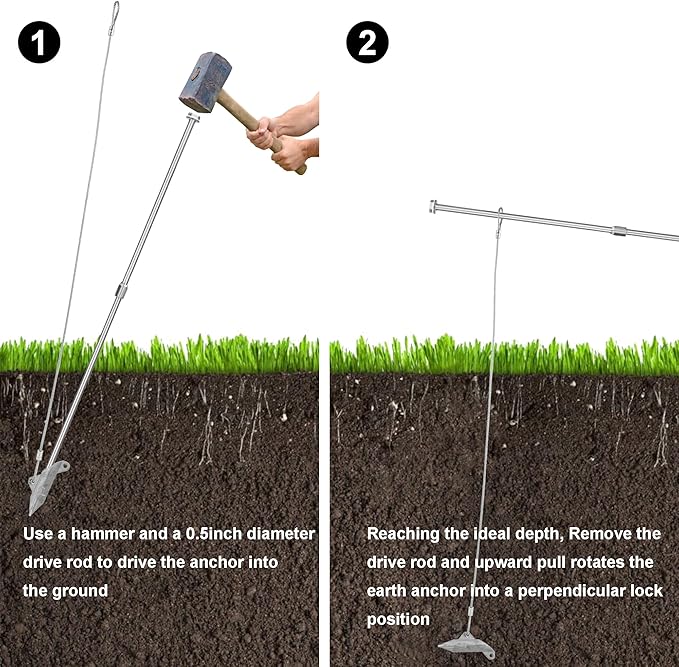 1

Use a hammer and a 0.5inch diameter drive rod to drive the anchor into the ground

2

Reaching the ideal depth, Remove the drive rod and upward pull rotates the earth anchor into a perpendicular lock position