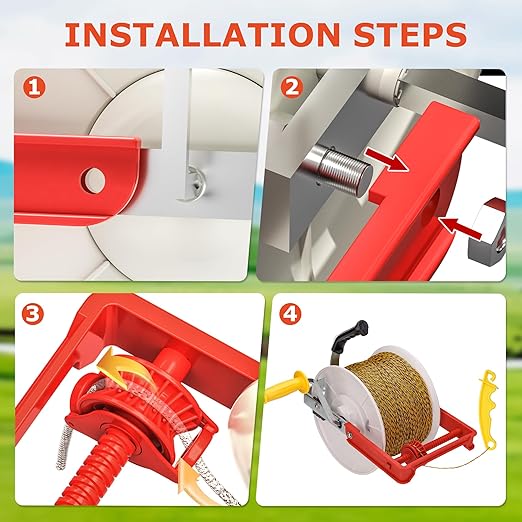 INSTALLATION STEPS

1

2

3

4