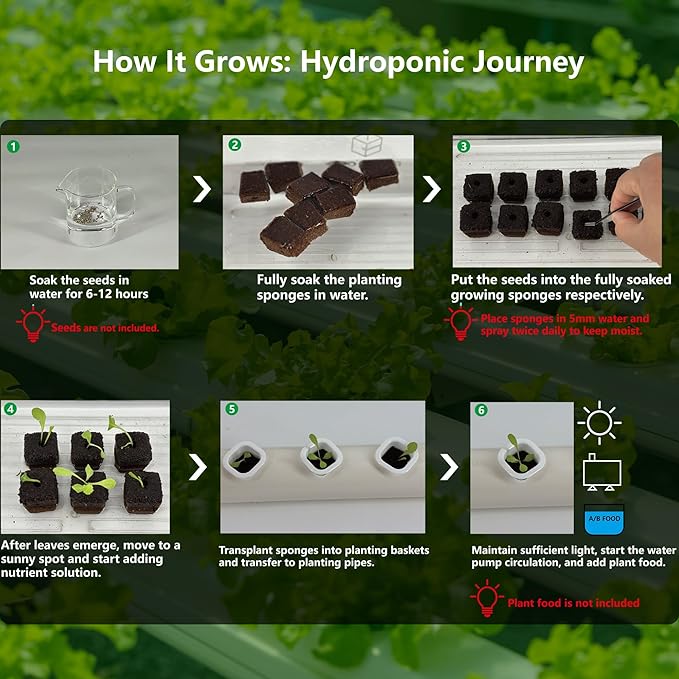 How It Grows: Hydroponic Journey

1

Soak the seeds in water for 6-12 hours

Seeds are not included.

2

Fully soak the planting sponges in water.

3

Put the seeds into the fully soaked growing sponges respectively.

Place sponges in 5mm water and spray twice daily to keep moist.

4

After leaves emerge, move to a sunny spot and start adding nutrient solution.

5

Transplant sponges into planting baskets and transfer to planting pipes.

6

A/B FOOD

Maintain sufficient light, start the water pump circulation, and add plant food.

Plant food is not included