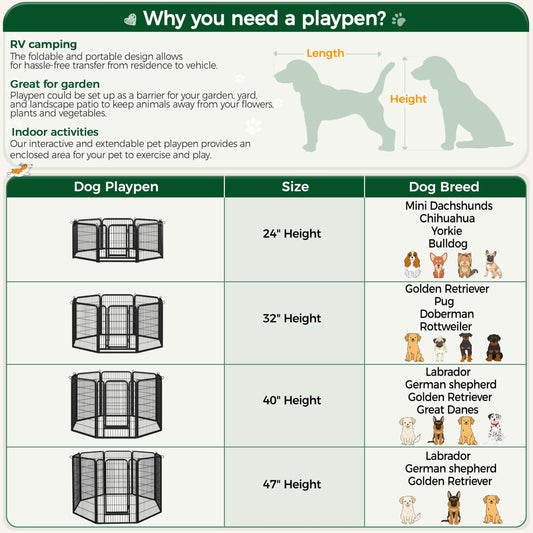 Why you need a playpen?

RV camping
The foldable and portable design allows for hassle-free transfer from residence to vehicle.

Great for garden
Playpen could be set up as a barrier for your garden, yard, and landscape patio to keep animals away from your flowers, plants and vegetables.

Indoor activities
Our interactive and extendable pet playpen provides an enclosed area for your pet to exercise and play.

Length
Height

| Dog Playpen | Size | Dog Breed |
|---|---|---|
| | 24" Height | Mini Dachshunds Chihuahua Yorkie Bulldog |
| | 32" Height | Golden Retriever Pug Doberman Rottweiler |
| | 40" Height | Labrador German shepherd Golden Retriever Great Danes |
| | 47" Height | Labrador German shepherd Golden Retriever |