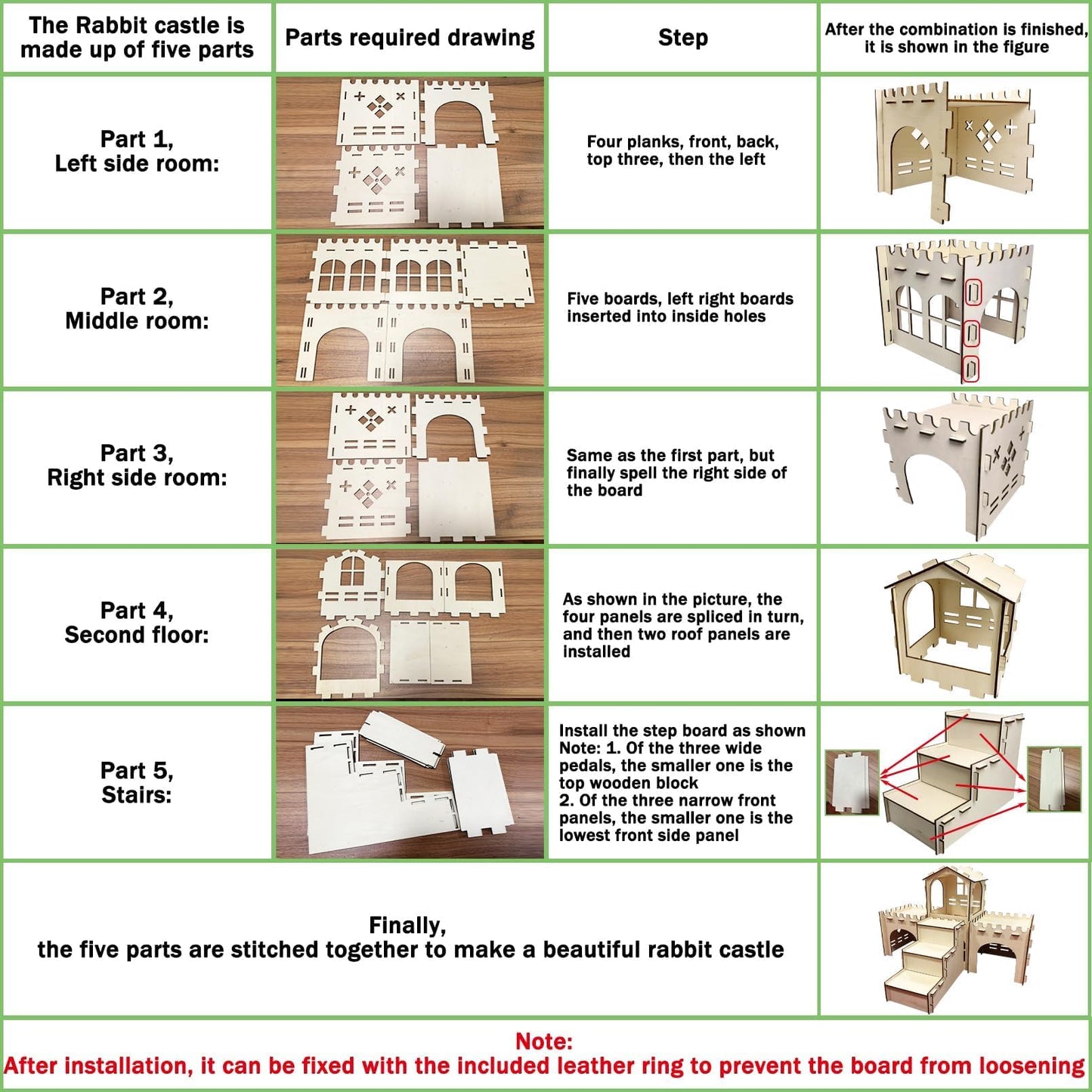 | The Rabbit castle is made up of five parts | Parts required drawing | Step | After the combination is finished, it is shown in the figure |
|---|---|---|---|
| Part 1, Left side room: | | Four planks, front, back, top three, then the left | |
| Part 2, Middle room: | | Five boards, left right boards inserted into inside holes | |
| Part 3, Right side room: | | Same as the first part, but finally spell the right side of the board | |
| Part 4, Second floor: | | As shown in the picture, the four panels are spliced in turn, and then two roof panels are installed | |
| Part 5, Stairs: | | Install the step board as shown Note: 1. Of the three wide pedals, the smaller one is the top wooden block 2. Of the three narrow front panels, the smaller one is the lowest front side panel | |

Finally,
the five parts are stitched together to make a beautiful rabbit castle

Note:
After installation, it can be fixed with the included leather ring to prevent the board from loosening