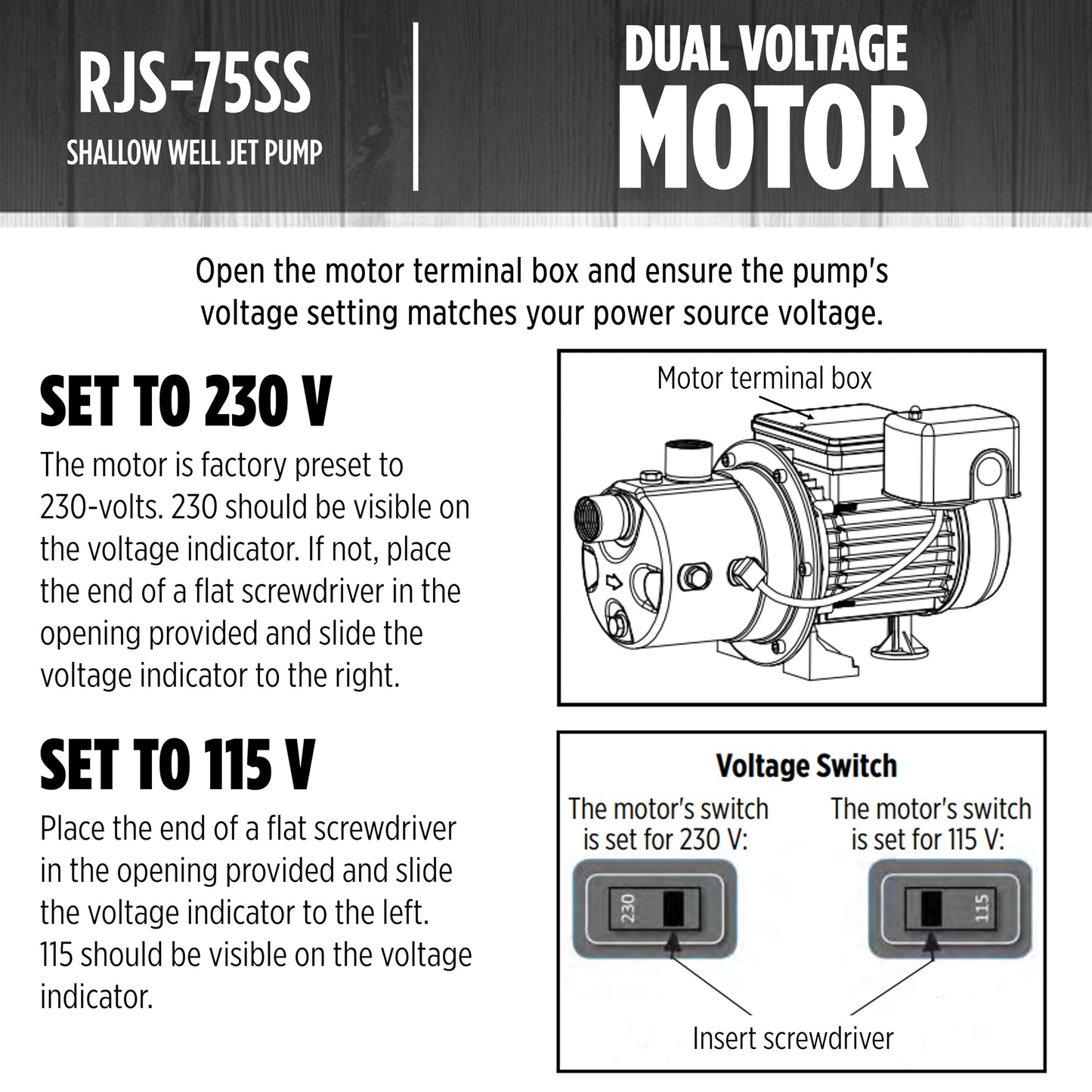 RJS-75SS
SHALLOW WELL JET PUMP

DUAL VOLTAGE
MOTOR

Open the motor terminal box and ensure the pump's voltage setting matches your power source voltage.

SET TO 230 V

The motor is factory preset to 230-volts. 230 should be visible on the voltage indicator. If not, place the end of a flat screwdriver in the opening provided and slide the voltage indicator to the right.

SET TO 115 V

Place the end of a flat screwdriver in the opening provided and slide the voltage indicator to the left. 115 should be visible on the voltage indicator.

Motor terminal box

Voltage Switch

The motor's switch is set for 230 V:

230

The motor's switch is set for 115 V:

115

Insert screwdriver