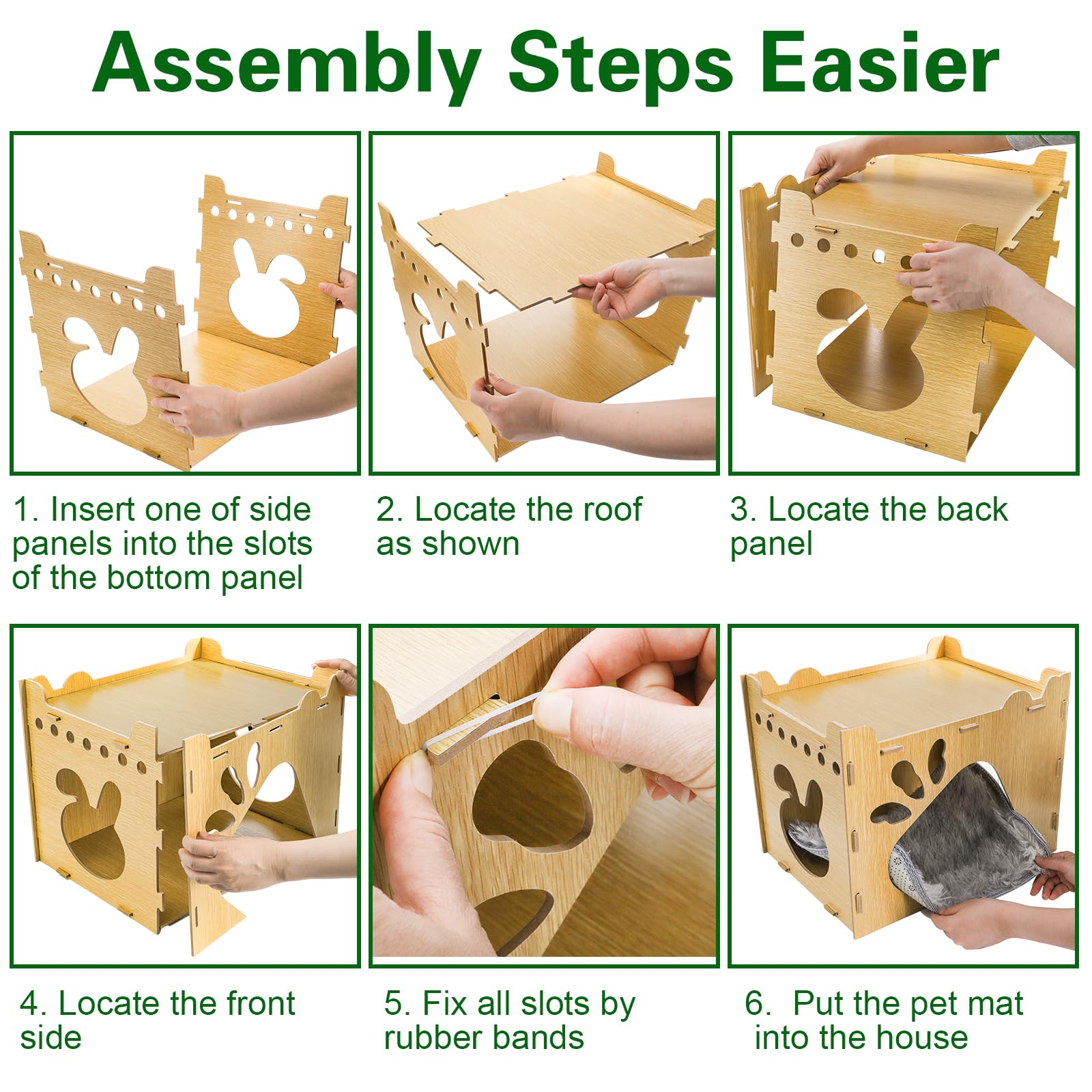 Assembly Steps Easier

1. Insert one of side panels into the slots of the bottom panel

2. Locate the roof as shown

3. Locate the back panel

4. Locate the front side

5. Fix all slots by rubber bands

6. Put the pet mat into the house