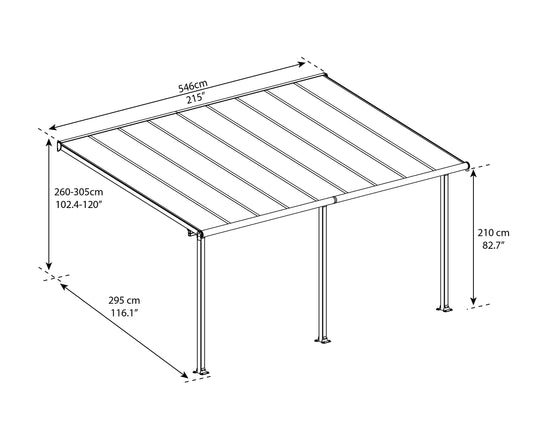 546cm
215"

260-305cm
102.4-120"

210 cm
82.7"

295 cm
116.1"