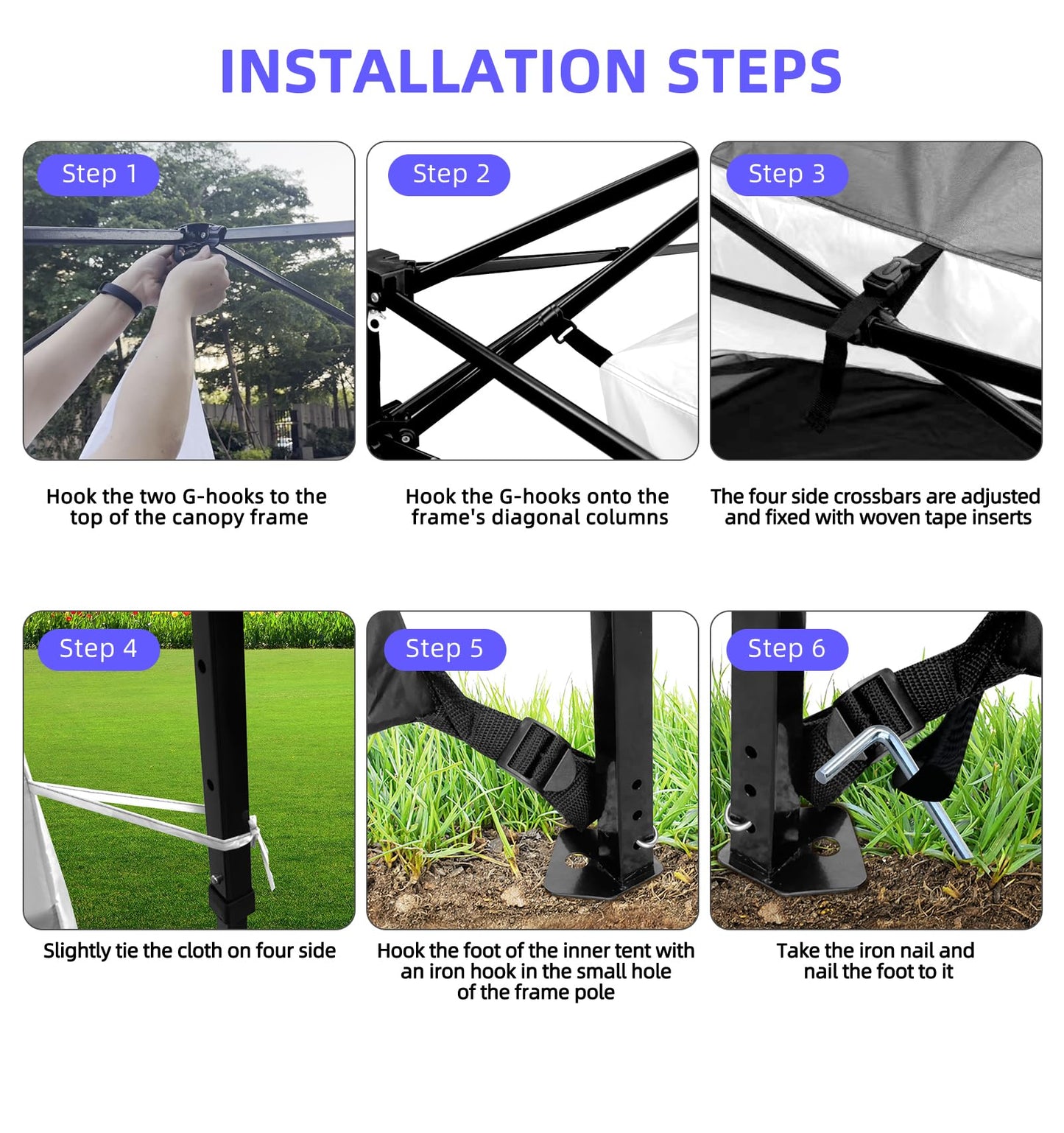 INSTALLATION STEPS

Step 1

Hook the two G-hooks to the top of the canopy frame

Step 2

Hook the G-hooks onto the frame's diagonal columns

Step 3

The four side crossbars are adjusted and fixed with woven tape inserts

Step 4

Slightly tie the cloth on four side

Step 5

Hook the foot of the inner tent with an iron hook in the small hole of the frame pole

Step 6

Take the iron nail and nail the foot to it