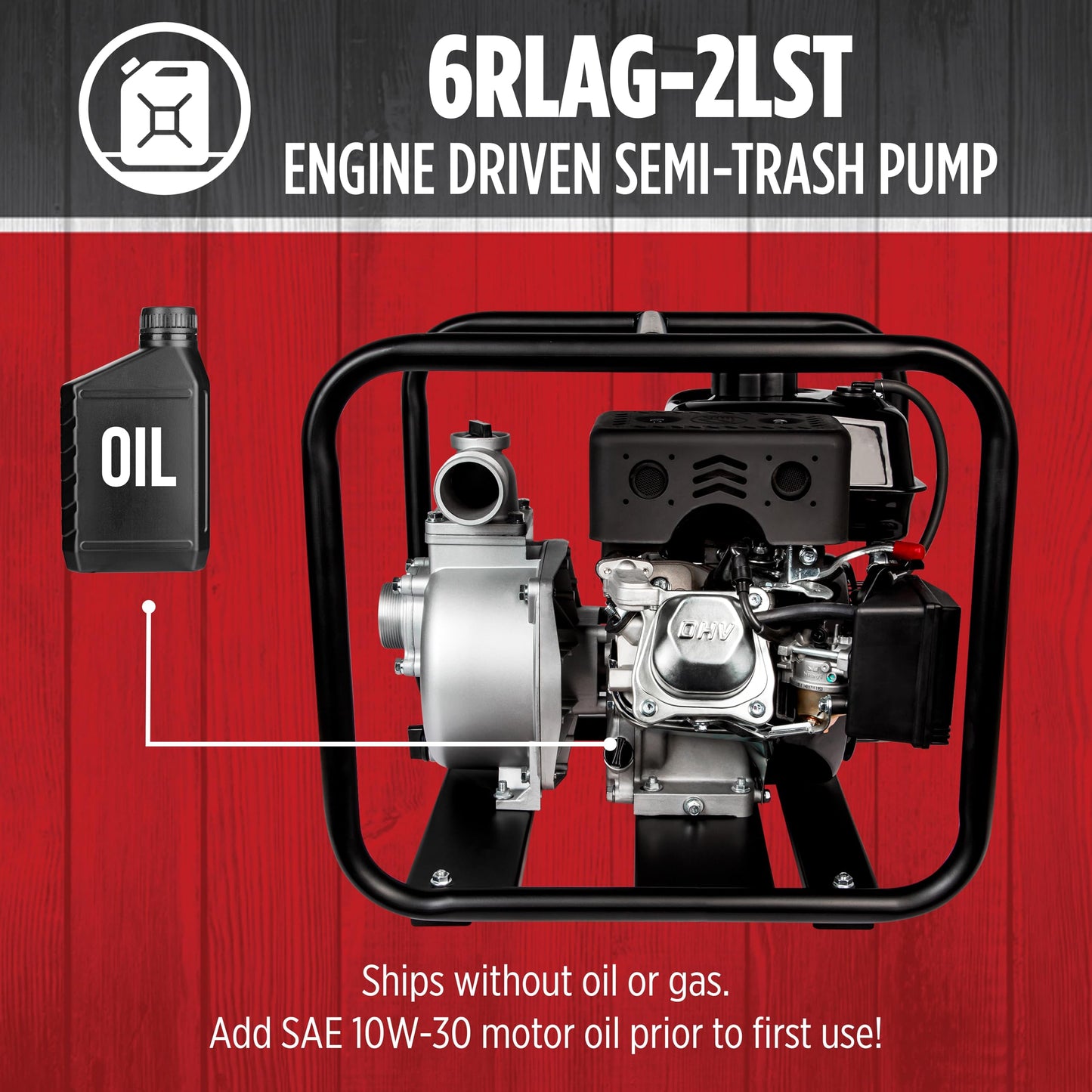 6RLAG-2LST
ENGINE DRIVEN SEMI-TRASH PUMP

OIL

OHV

Ships without oil or gas.
Add SAE 10W-30 motor oil prior to first use!