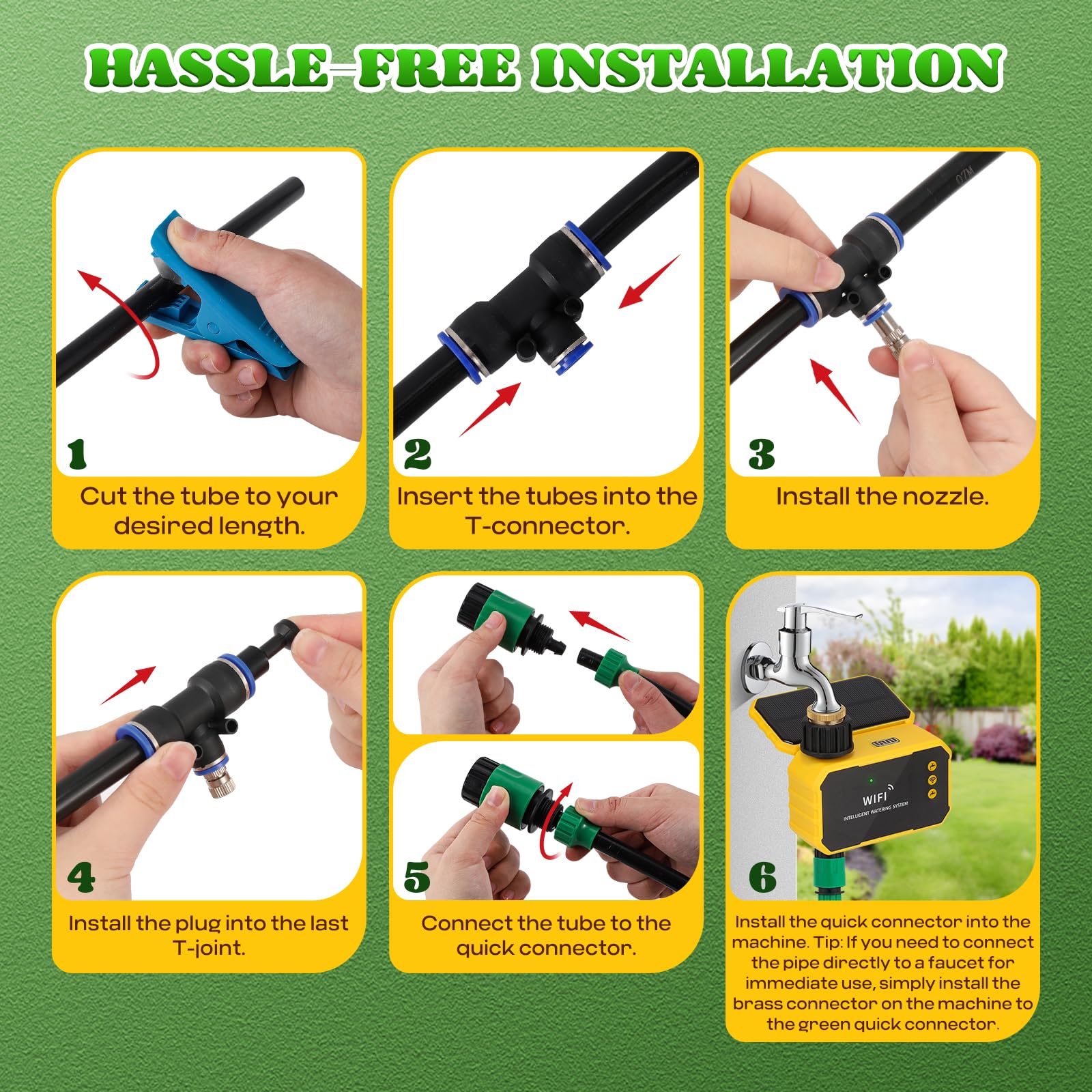 HASSLE-FREE INSTALLATION

1
Cut the tube to your desired length.

2
Insert the tubes into the T-connector.

3
Install the nozzle.

4
Install the plug into the last T-joint.

5
Connect the tube to the quick connector.

WIFI
INTELLIGENT WATERING SYSTEM

6
Install the quick connector into the machine. Tip: If you need to connect the pipe directly to a faucet for immediate use, simply install the brass connector on the machine to the green quick connector.