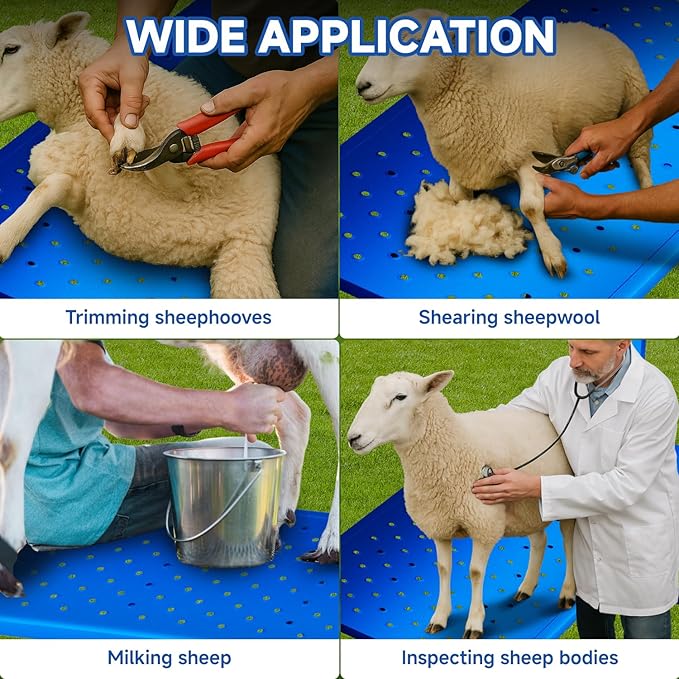 WIDE APPLICATION

Trimming sheephooves

Shearing sheepwool

Milking sheep

Inspecting sheep bodies