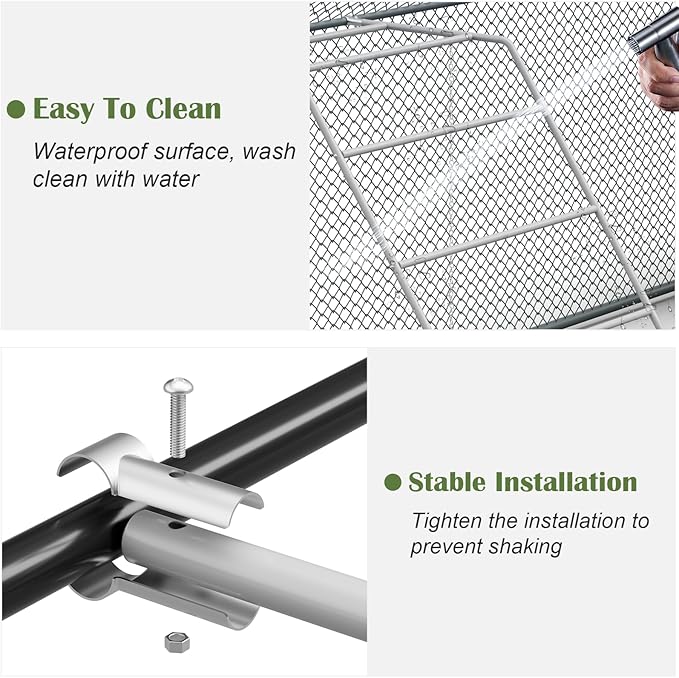 Easy To Clean

Waterproof surface, wash clean with water

Stable Installation

Tighten the installation to prevent shaking