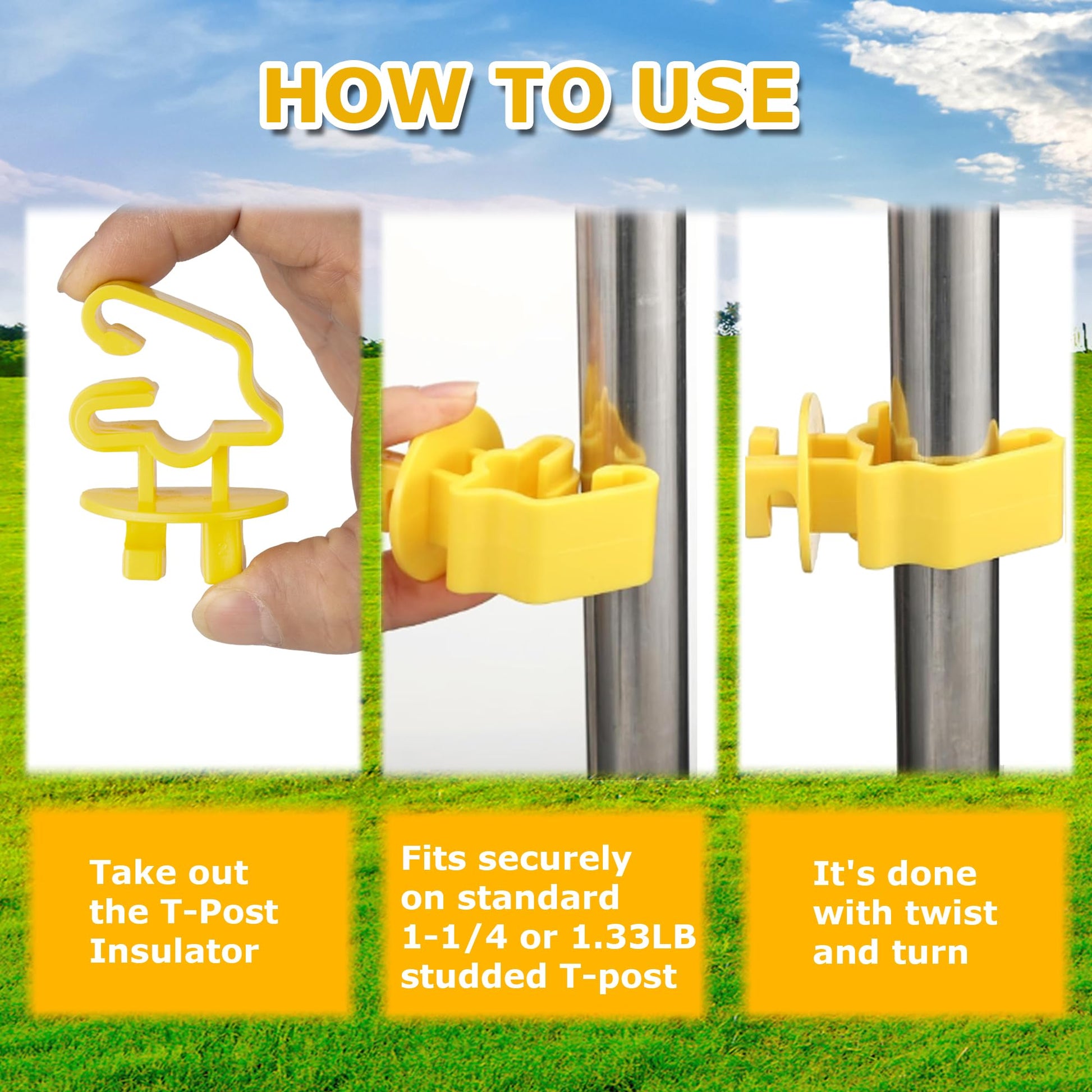 HOW TO USE

Take out the T-Post Insulator

Fits securely on standard 1-1/4 or 1.33LB studded T-post

It's done with twist and turn