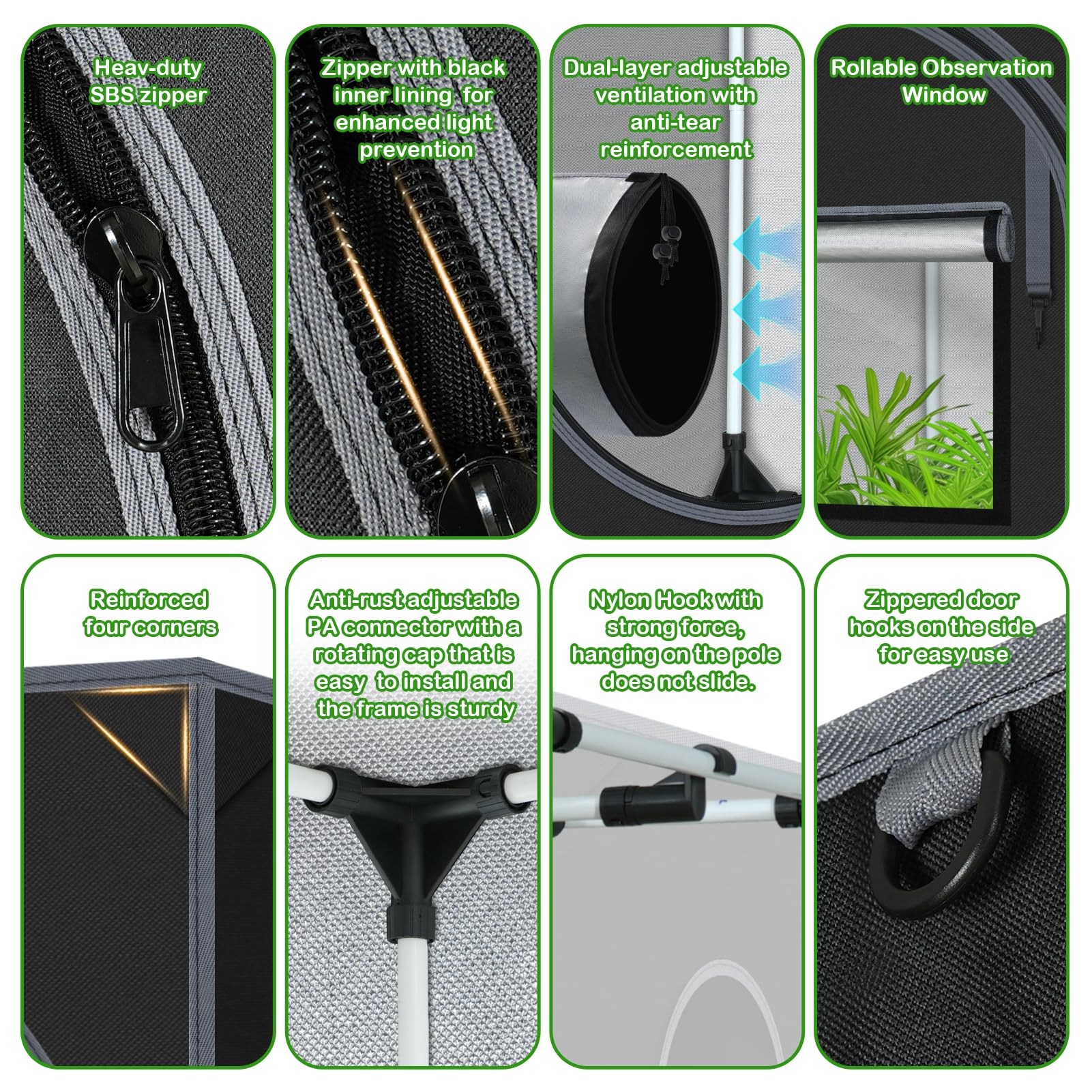 Heav-duty SBS zipper

Zipper with black inner lining for enhanced light prevention

Dual-layer adjustable ventilation with anti-tear reinforcement

Rollable Observation Window

Reinforced four corners

Anti-rust adjustable PA connector with a rotating cap that is easy to install and the frame is sturdy

Nylon Hook with strong force, hanging on the pole does not slide.

Zippered door hooks on the side for easy use