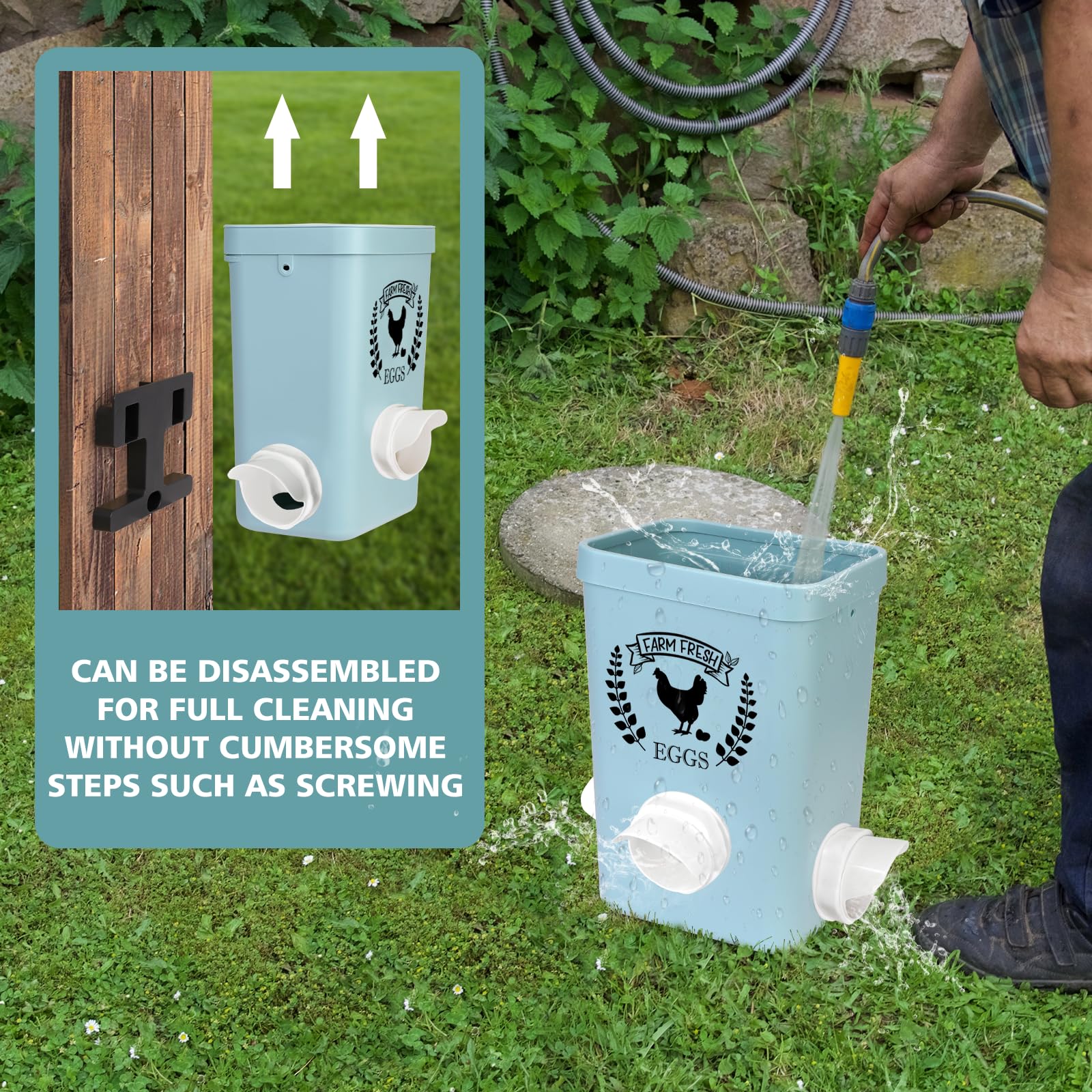 FARM FRESH
EGGS

CAN BE DISASSEMBLED FOR FULL CLEANING WITHOUT CUMBERSOME STEPS SUCH AS SCREWING

FARM FRESH
EGGS