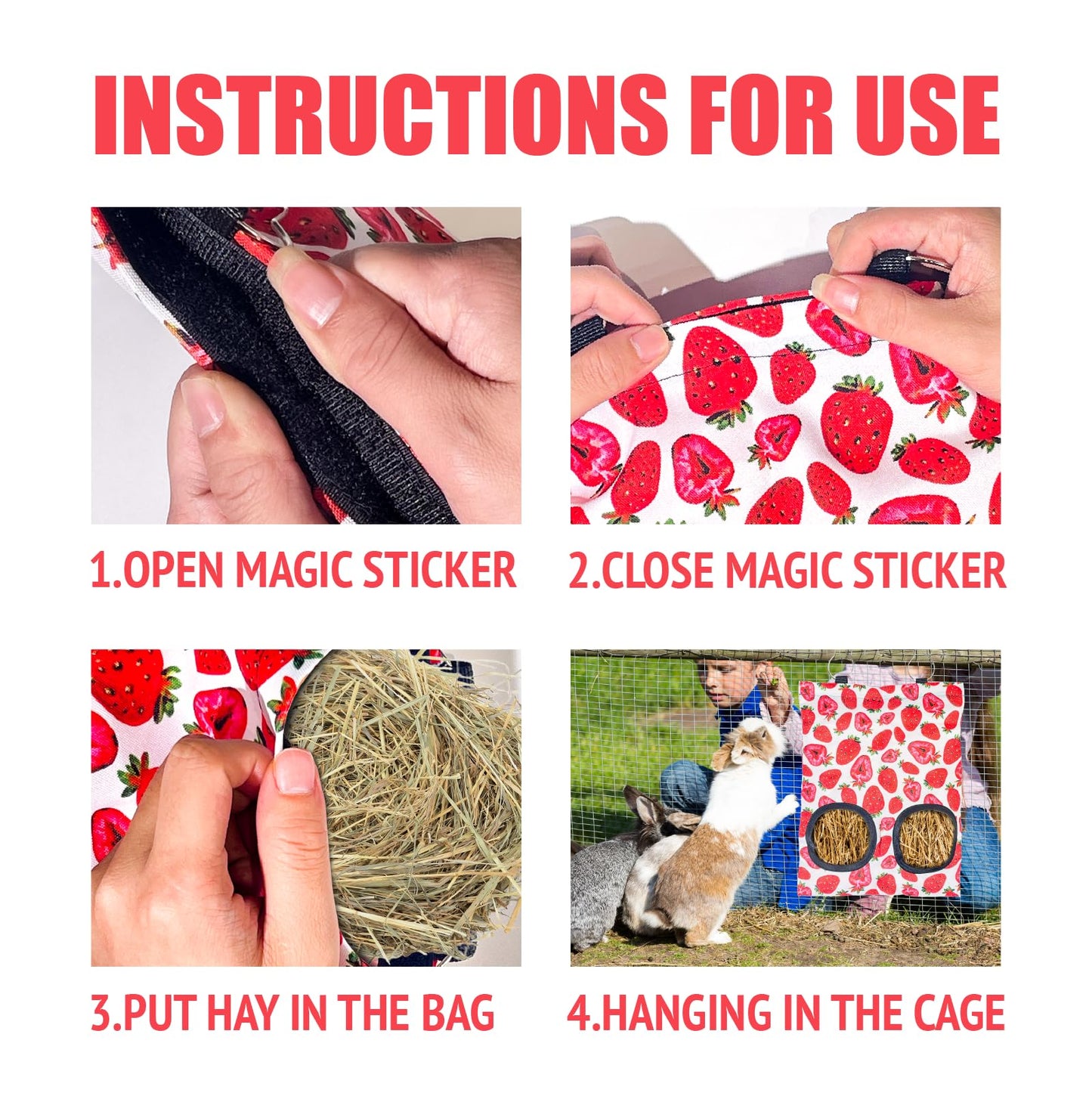 INSTRUCTIONS FOR USE

1.OPEN MAGIC STICKER

2.CLOSE MAGIC STICKER

3.PUT HAY IN THE BAG

4.HANGING IN THE CAGE