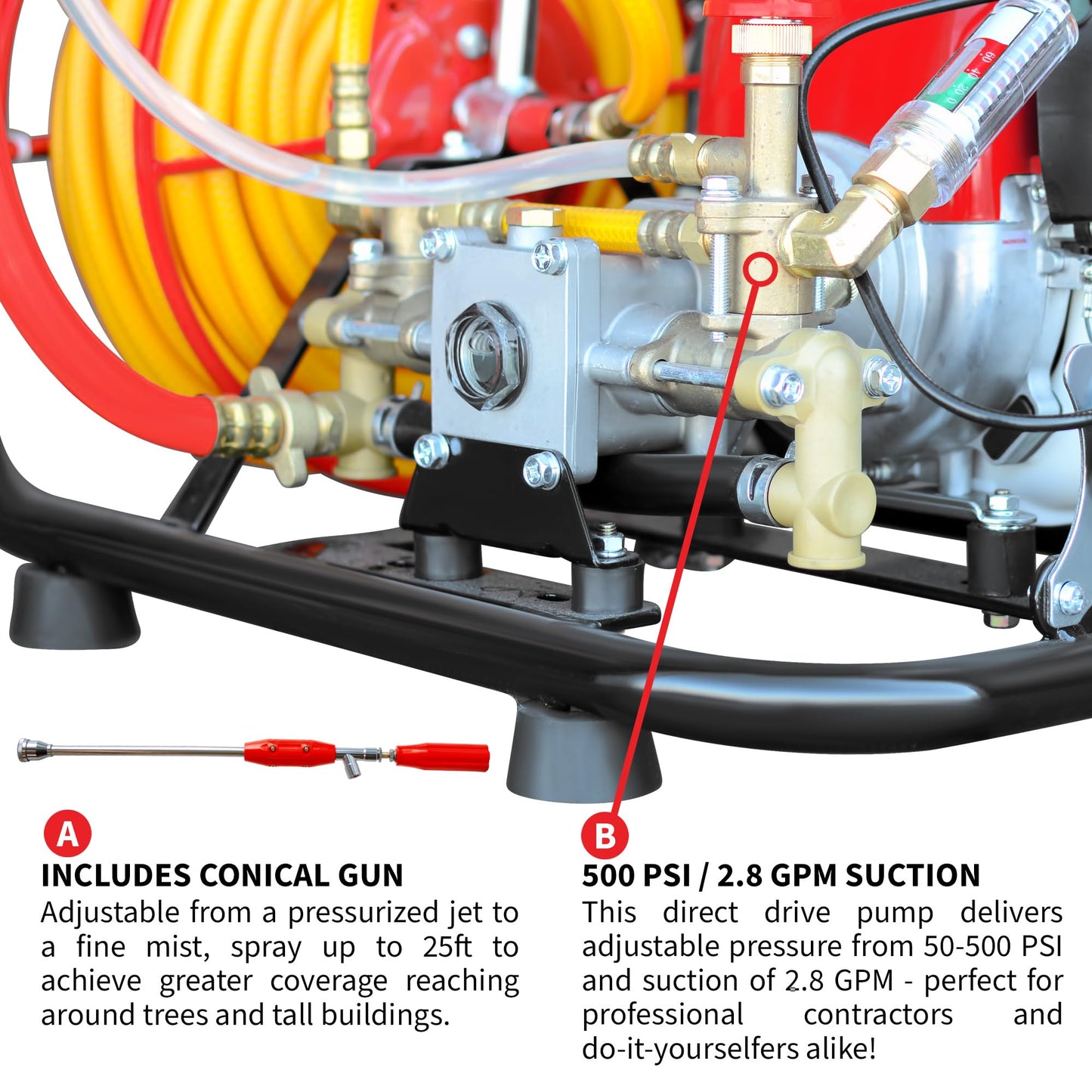 60 40 20 0

A
INCLUDES CONICAL GUN
Adjustable from a pressurized jet to a fine mist, spray up to 25ft to achieve greater coverage reaching around trees and tall buildings.

B
500 PSI / 2.8 GPM SUCTION
This direct drive pump delivers adjustable pressure from 50-500 PSI and suction of 2.8 GPM - perfect for professional contractors and do-it-yourselfers alike!