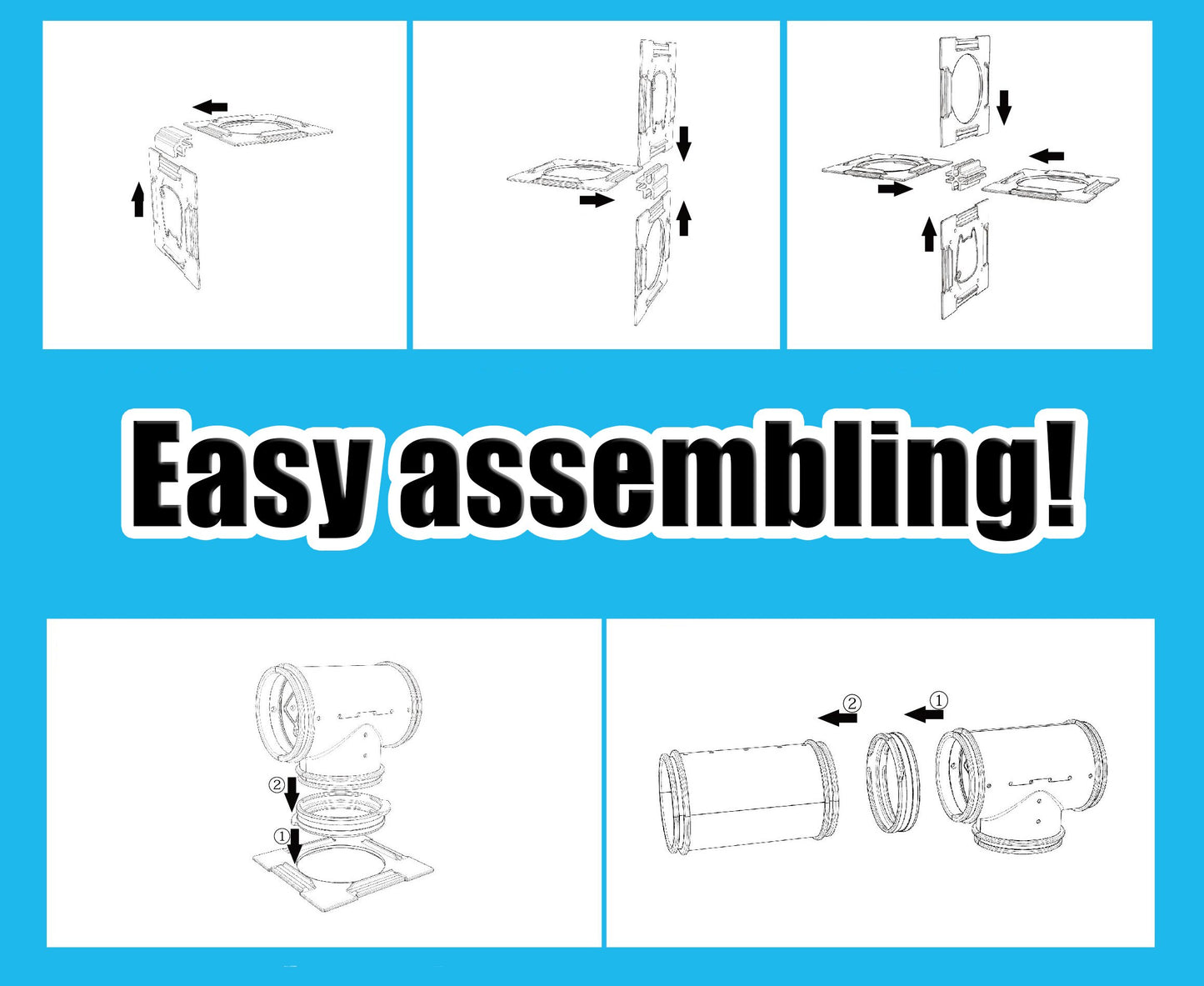 Easy assembling!

②
①

②
①