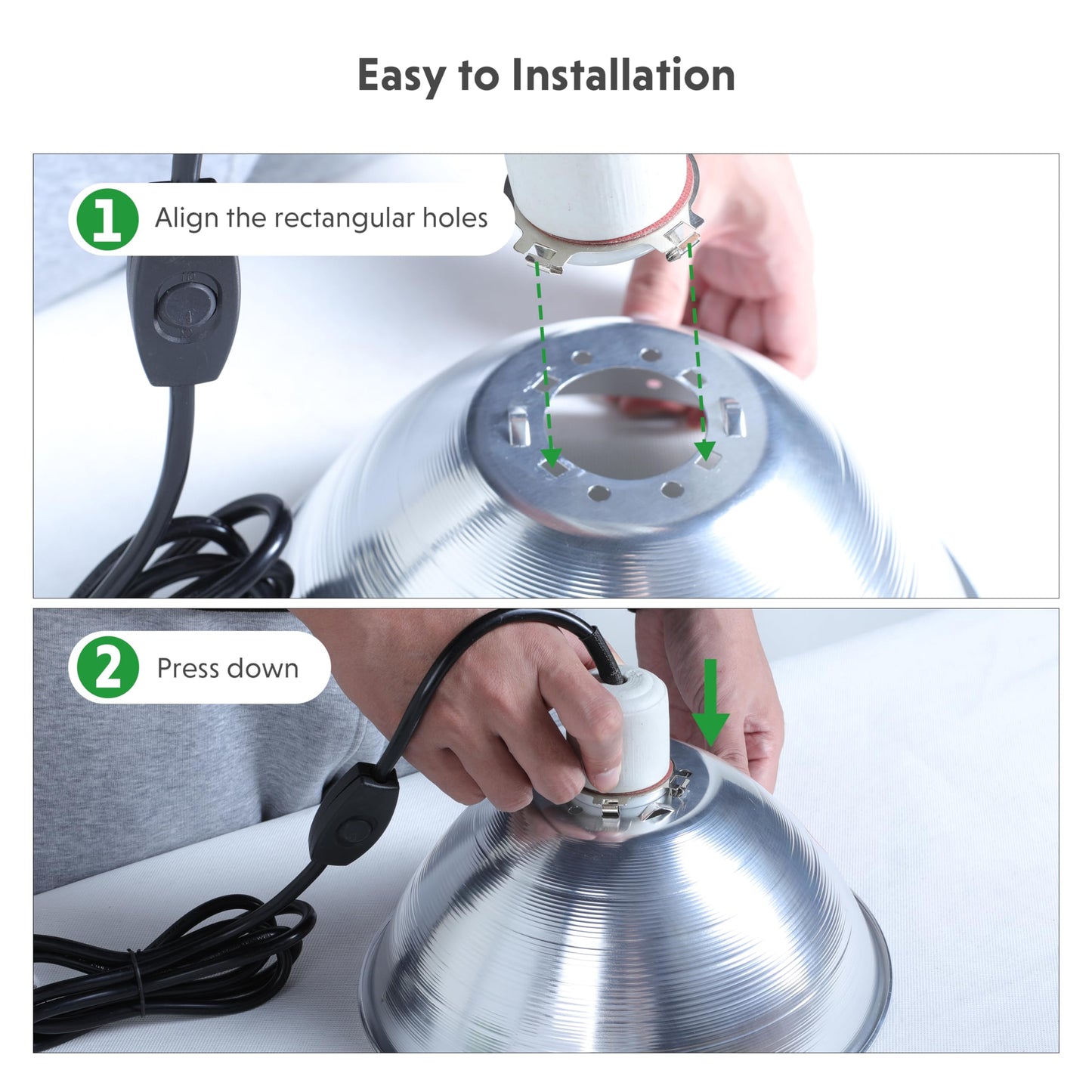 Easy to Installation

1 Align the rectangular holes

2 Press down