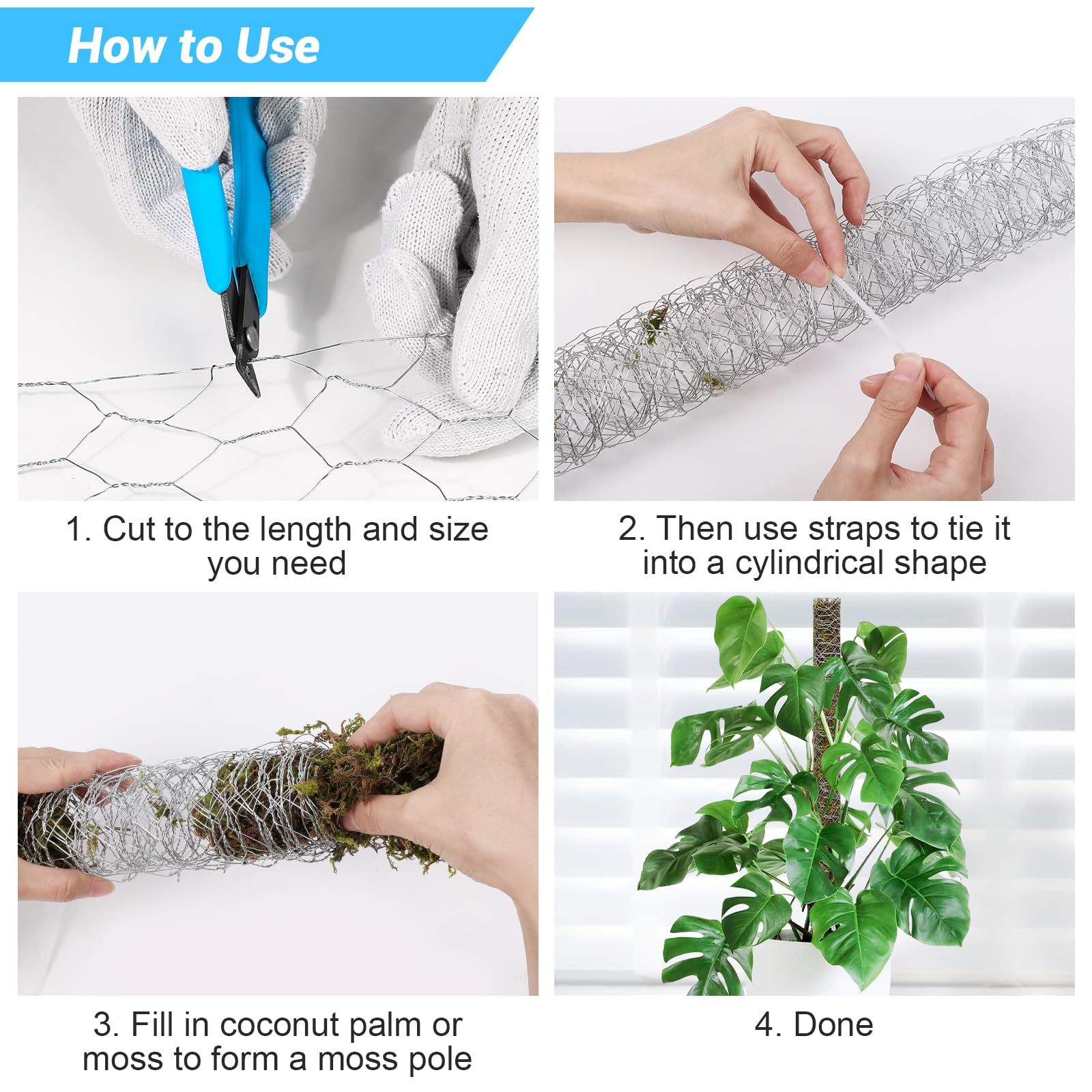 How to Use

1. Cut to the length and size you need

2. Then use straps to tie it into a cylindrical shape

3. Fill in coconut palm or moss to form a moss pole

4. Done