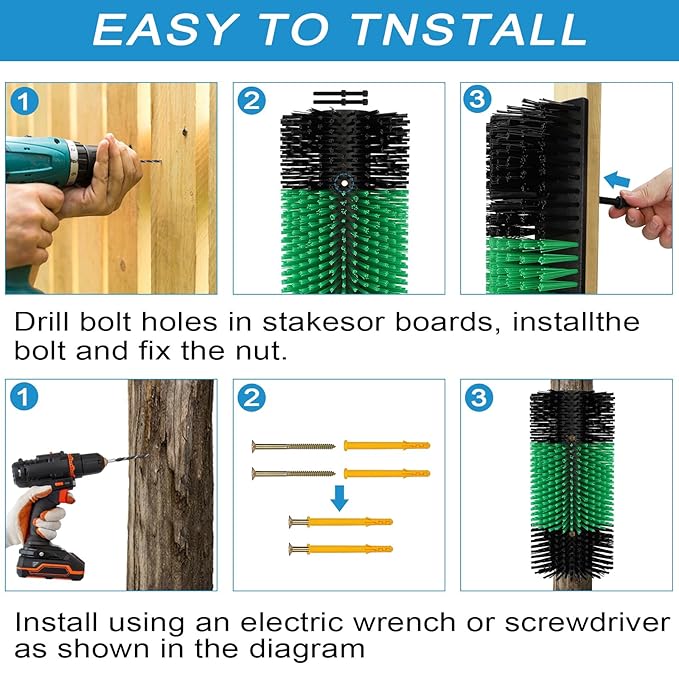 EASY TO TNSTALL

1

2

3

Drill bolt holes in stakesor boards, installthe bolt and fix the nut.

1

2

3

Install using an electric wrench or screwdriver as shown in the diagram