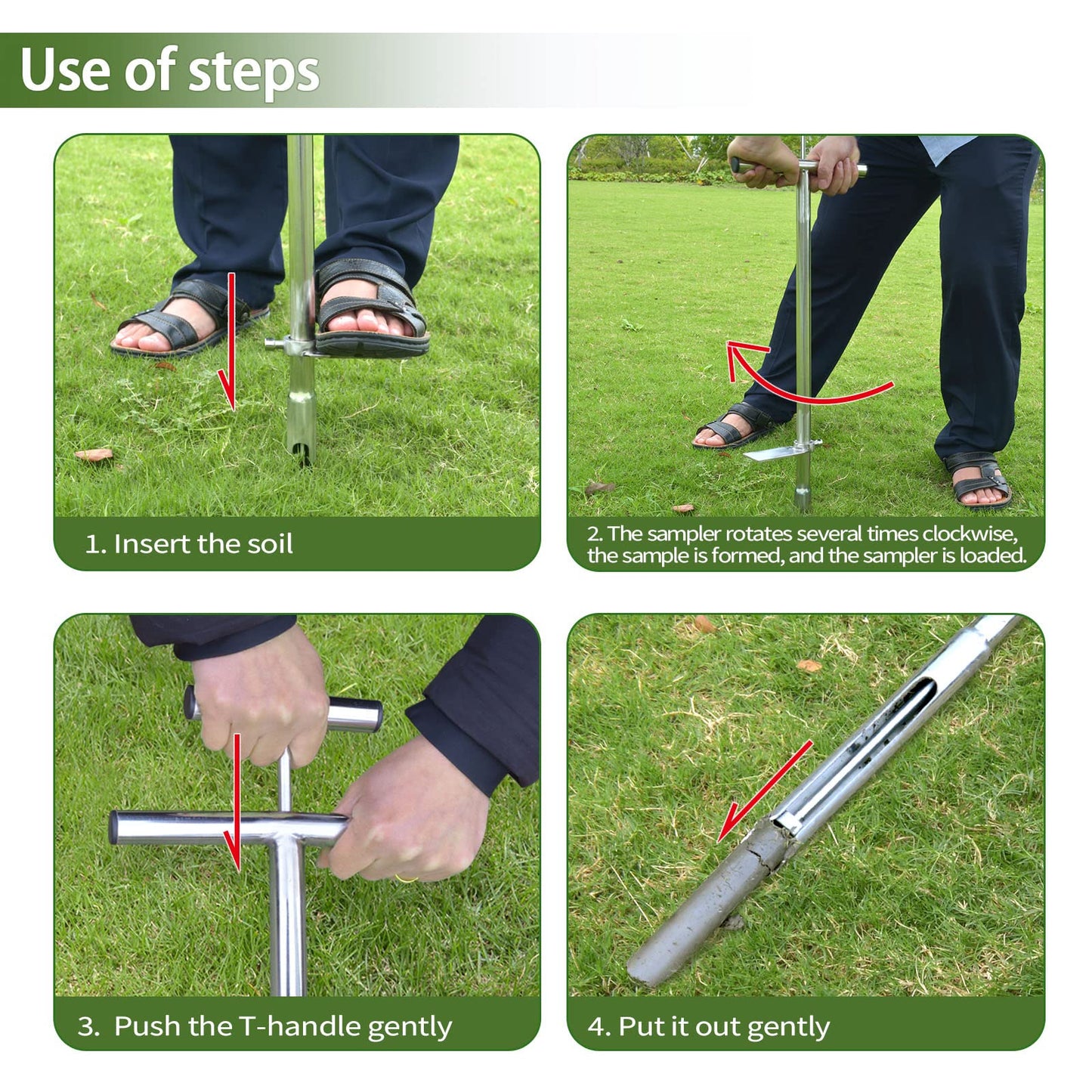 Use of steps

1. Insert the soil

2. The sampler rotates several times clockwise, the sample is formed, and the sampler is loaded.

3. Push the T-handle gently

4. Put it out gently