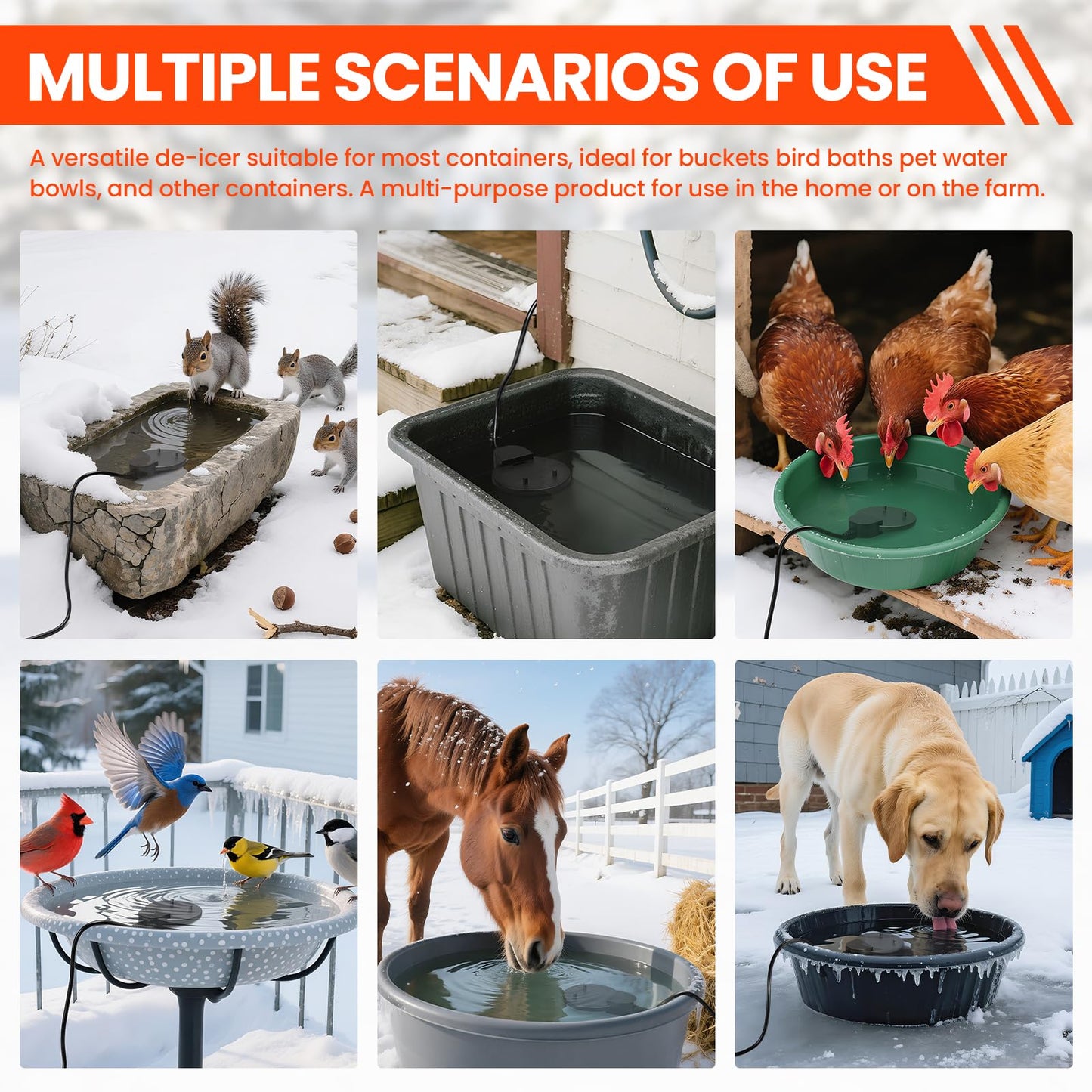 MULTIPLE SCENARIOS OF USE

A versatile de-icer suitable for most containers, ideal for buckets bird baths pet water bowls, and other containers. A multi-purpose product for use in the home or on the farm.