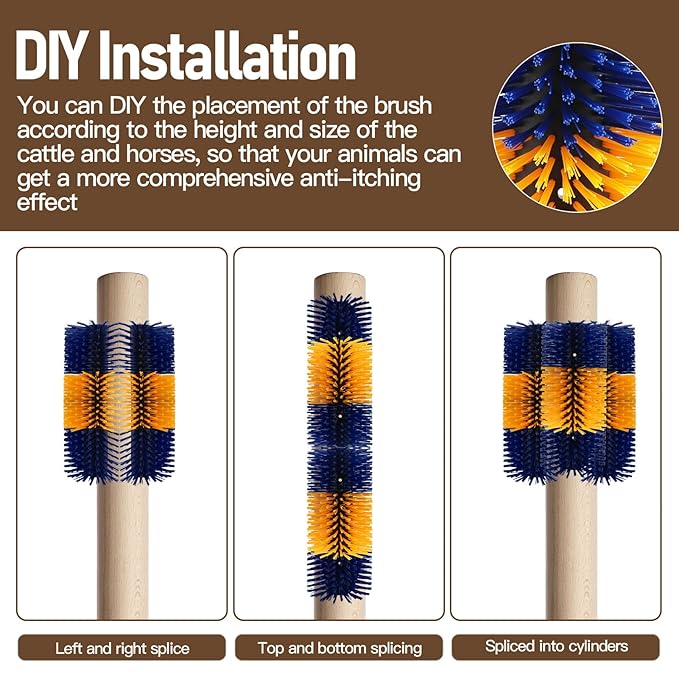 DIY Installation

You can DIY the placement of the brush according to the height and size of the cattle and horses, so that your animals can get a more comprehensive anti–itching effect

Left and right splice

Top and bottom splicing

Spliced into cylinders