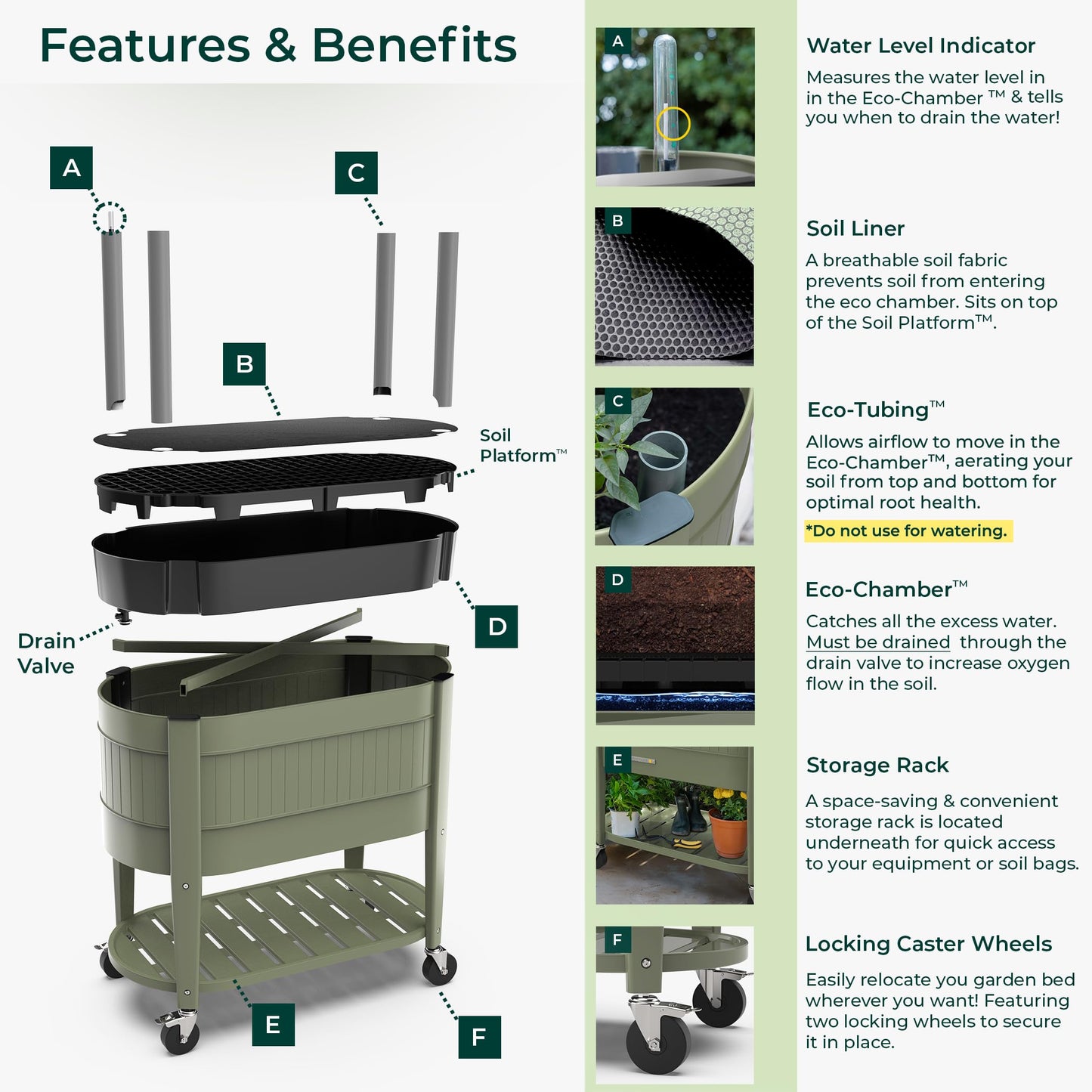 Features & Benefits

A

C

B

Soil Platform™

D

Drain Valve

E

F

A

Water Level Indicator

Measures the water level in in the Eco-Chamber ™ & tells you when to drain the water!

B

Soil Liner

A breathable soil fabric prevents soil from entering the eco chamber. Sits on top of the Soil Platform™.

C

Eco-Tubing™

Allows airflow to move in the Eco-Chamber™, aerating your soil from top and bottom for optimal root health.

*Do not use for watering.

D

Eco-Chamber™

Catches all the excess water. Must be drained through the drain valve to increase oxygen flow in the soil.

E

Storage Rack

A space-saving & convenient storage rack is located underneath for quick access to your equipment or soil bags.

F

Locking Caster Wheels

Easily relocate you garden bed wherever you want! Featuring two locking wheels to secure it in place.