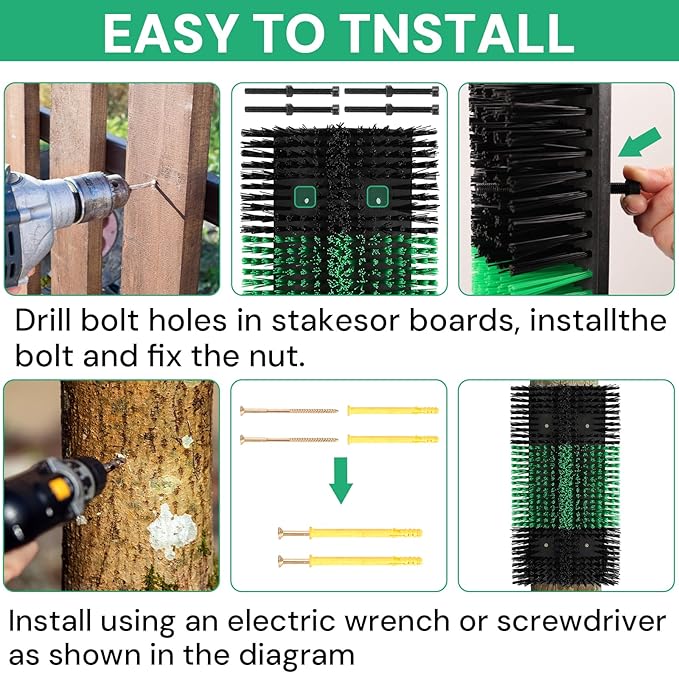 EASY TO TNSTALL

Drill bolt holes in stakesor boards, installthe bolt and fix the nut.

Install using an electric wrench or screwdriver as shown in the diagram